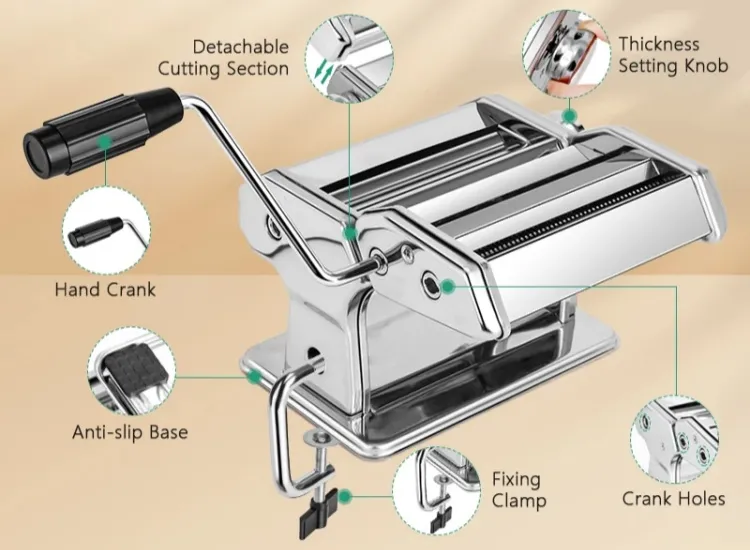 Detachable Cutting Section

Thickness Setting Knob

Hand Crank

Anti-slip Base

Fixing Clamp

Crank Holes