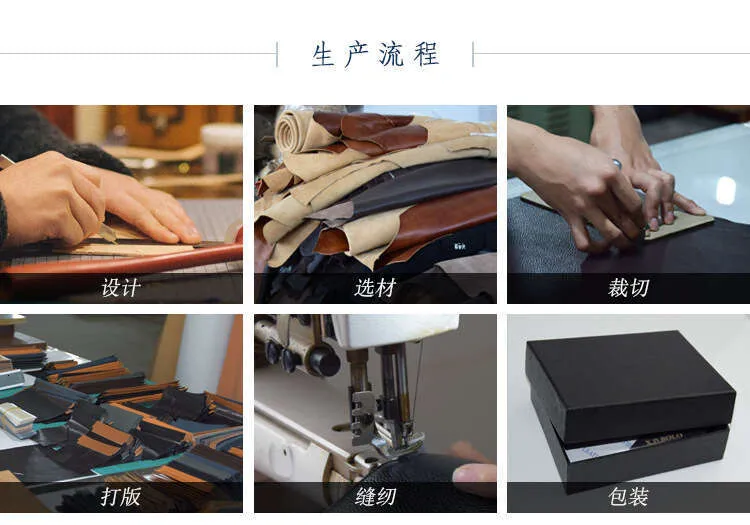 生产流程

设计

选材

裁切

打版

缝纫

包装