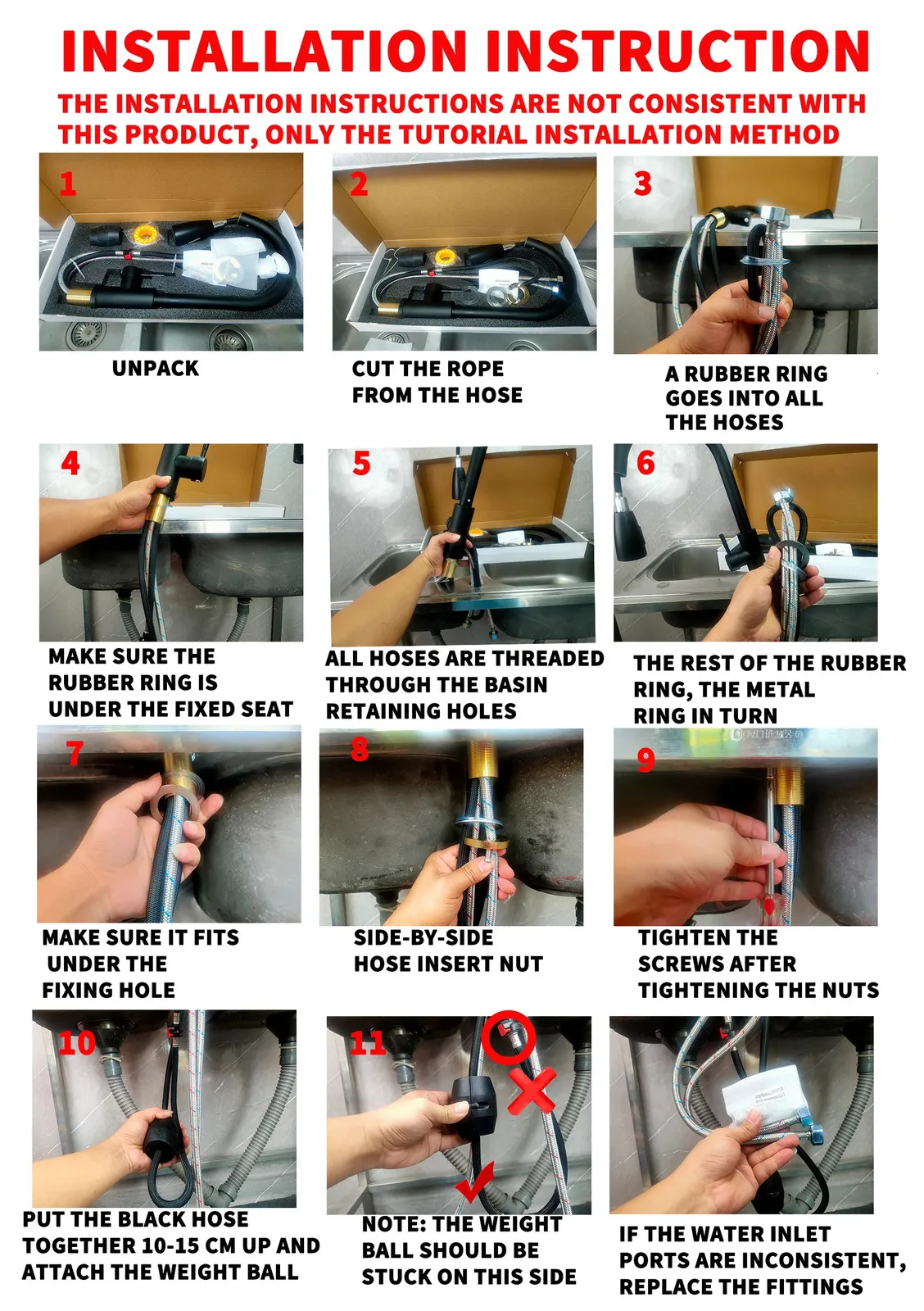 INSTALLATION INSTRUCTION

THE INSTALLATION INSTRUCTIONS ARE NOT CONSISTENT WITH THIS PRODUCT, ONLY THE TUTORIAL INSTALLATION METHOD

1

UNPACK

2

CUT THE ROPE FROM THE HOSE

3

A RUBBER RING GOES INTO ALL THE HOSES

4

MAKE SURE THE RUBBER RING IS UNDER THE FIXED SEAT

5

ALL HOSES ARE THREADED THROUGH THE BASIN RETAINING HOLES

6

THE REST OF THE RUBBER RING, THE METAL RING IN TURN

7

MAKE SURE IT FITS UNDER THE FIXING HOLE

8

SIDE-BY-SIDE HOSE INSERT NUT

9

TIGHTEN THE SCREWS AFTER TIGHTENING THE NUTS

10

PUT THE BLACK HOSE TOGETHER 10-15 CM UP AND ATTACH THE WEIGHT BALL

11

NOTE: THE WEIGHT BALL SHOULD BE STUCK ON THIS SIDE

IF THE WATER INLET PORTS ARE INCONSISTENT, REPLACE THE FITTINGS