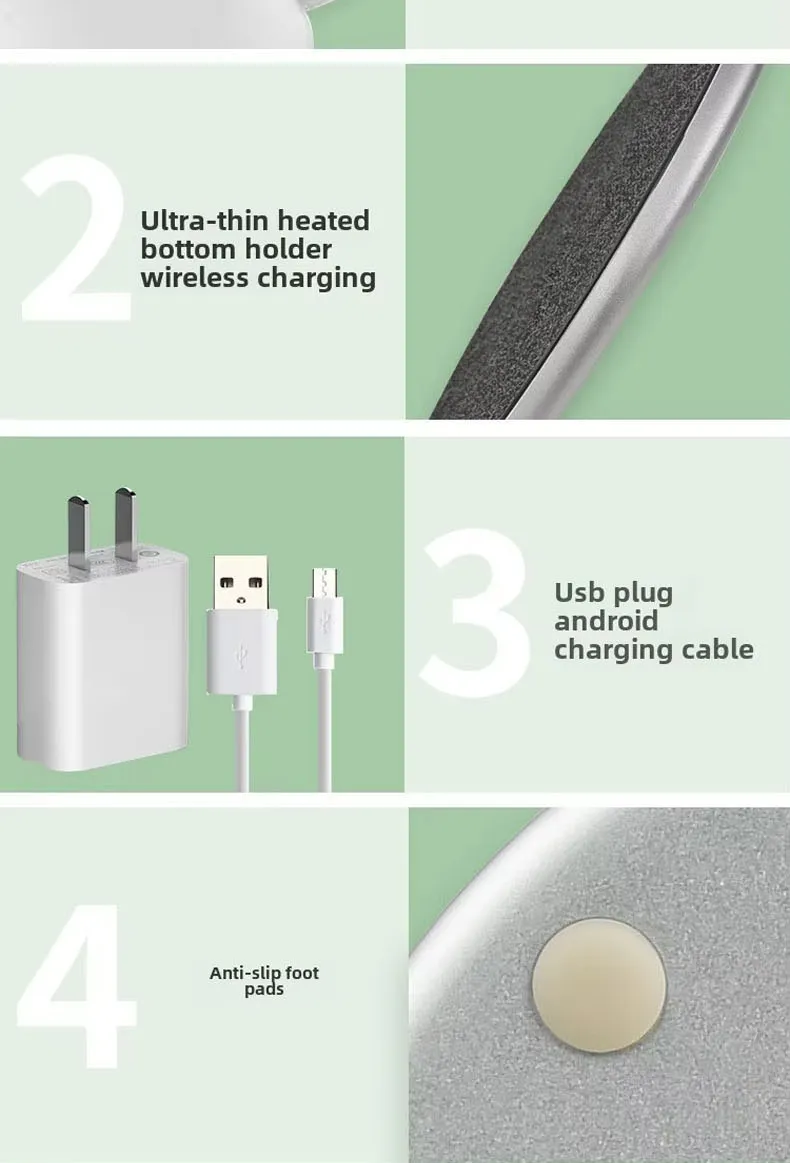 2
Ultra-thin heated bottom holder wireless charging

3
Usb plug android charging cable

4
Anti-slip foot pads