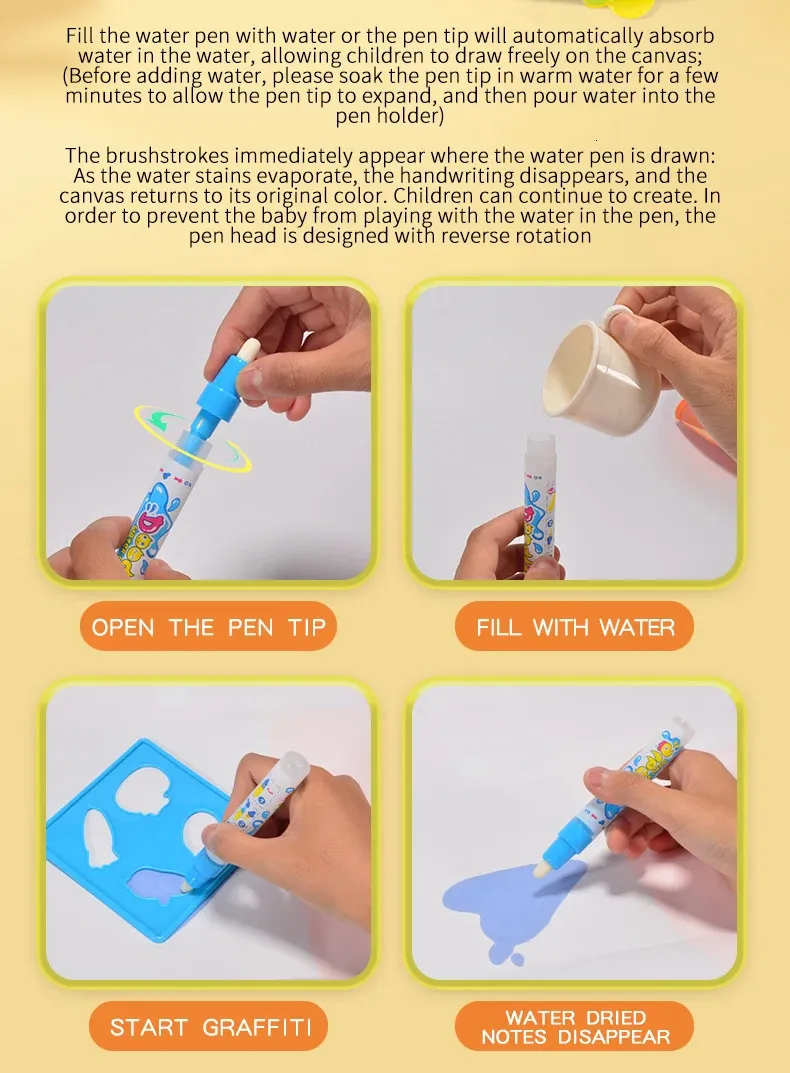 Fill the water pen with water or the pen tip will automatically absorb water in the water, allowing children to draw freely on the canvas; (Before adding water, please soak the pen tip in warm water for a few minutes to allow the pen tip to expand, and then pour water into the pen holder)

The brushstrokes immediately appear where the water pen is drawn: As the water stains evaporate, the handwriting disappears, and the canvas returns to its original color. Children can continue to create. In order to prevent the baby from playing with the water in the pen, the pen head is designed with reverse rotation

OPEN THE PEN TIP

FILL WITH WATER

START GRAFFITI

WATER DRIED NOTES DISAPPEAR