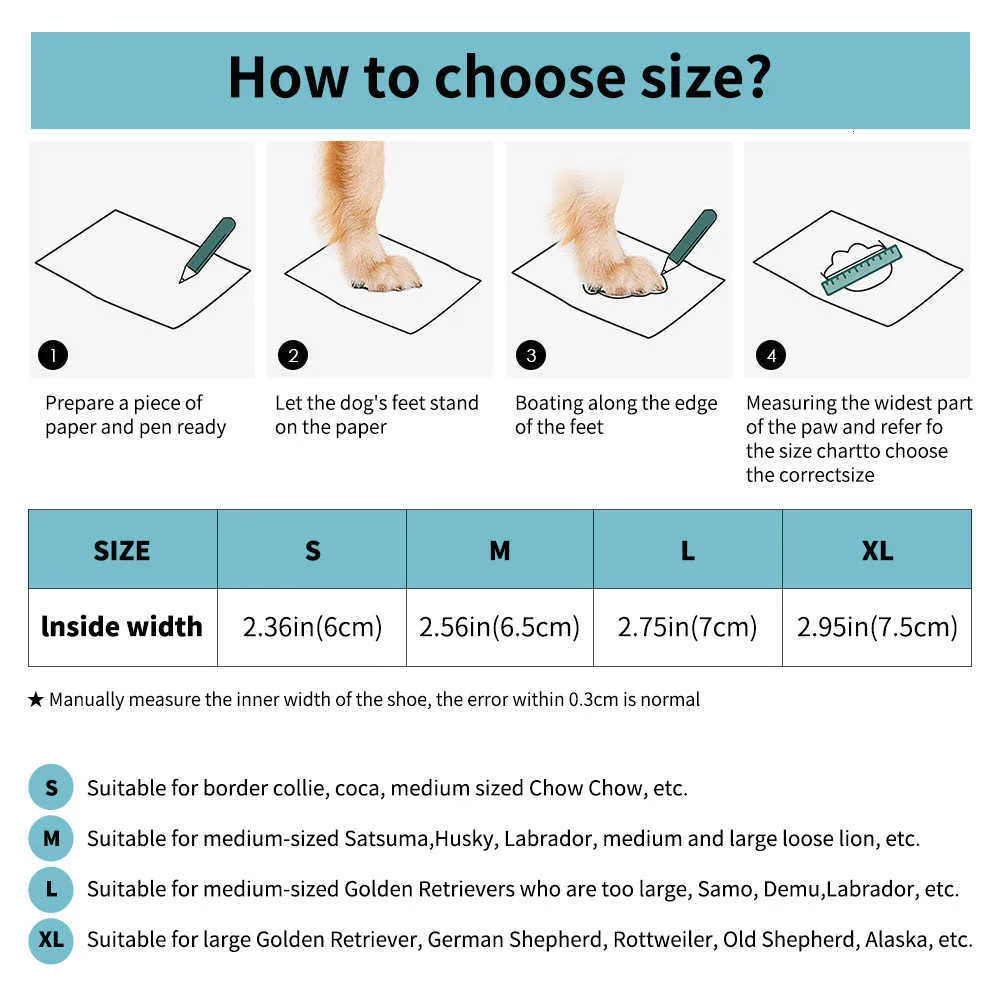 How to choose size?

1
Prepare a piece of paper and pen ready

2
Let the dog's feet stand on the paper

3
Boating along the edge of the feet

4
Measuring the widest part of the paw and refer fo the size chartto choose the correctsize

| SIZE | S | M | L | XL |
|---|---|---|---|---|
| lnside width | 2.36in(6cm) | 2.56in(6.5cm) | 2.75in(7cm) | 2.95in(7.5cm) |

★ Manually measure the inner width of the shoe, the error within 0.3cm is normal

S Suitable for border collie, coca, medium sized Chow Chow, etc.
M Suitable for medium-sized Satsuma,Husky, Labrador, medium and large loose lion, etc.
L Suitable for medium-sized Golden Retrievers who are too large, Samo, Demu,Labrador, etc.
XL Suitable for large Golden Retriever, German Shepherd, Rottweiler, Old Shepherd, Alaska, etc.