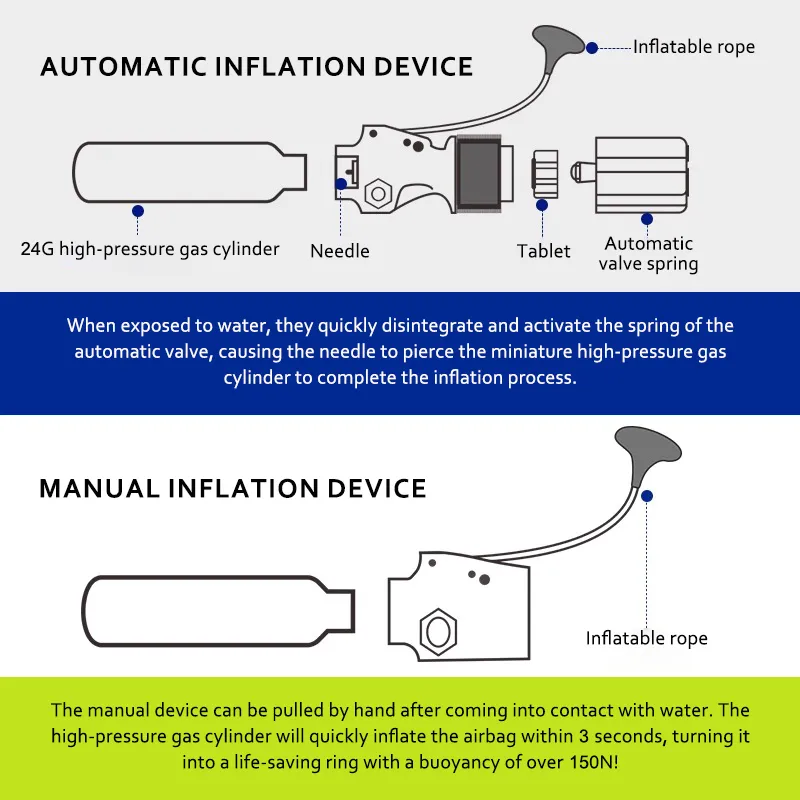 AUTOMATIC INFLATION DEVICE

Inflatable rope

24G high-pressure gas cylinder

Needle

Tablet

Automatic valve spring

When exposed to water, they quickly disintegrate and activate the spring of the automatic valve, causing the needle to pierce the miniature high-pressure gas cylinder to complete the inflation process.

MANUAL INFLATION DEVICE

Inflatable rope

The manual device can be pulled by hand after coming into contact with water. The high-pressure gas cylinder will quickly inflate the airbag within 3 seconds, turning it into a life-saving ring with a buoyancy of over 150N!