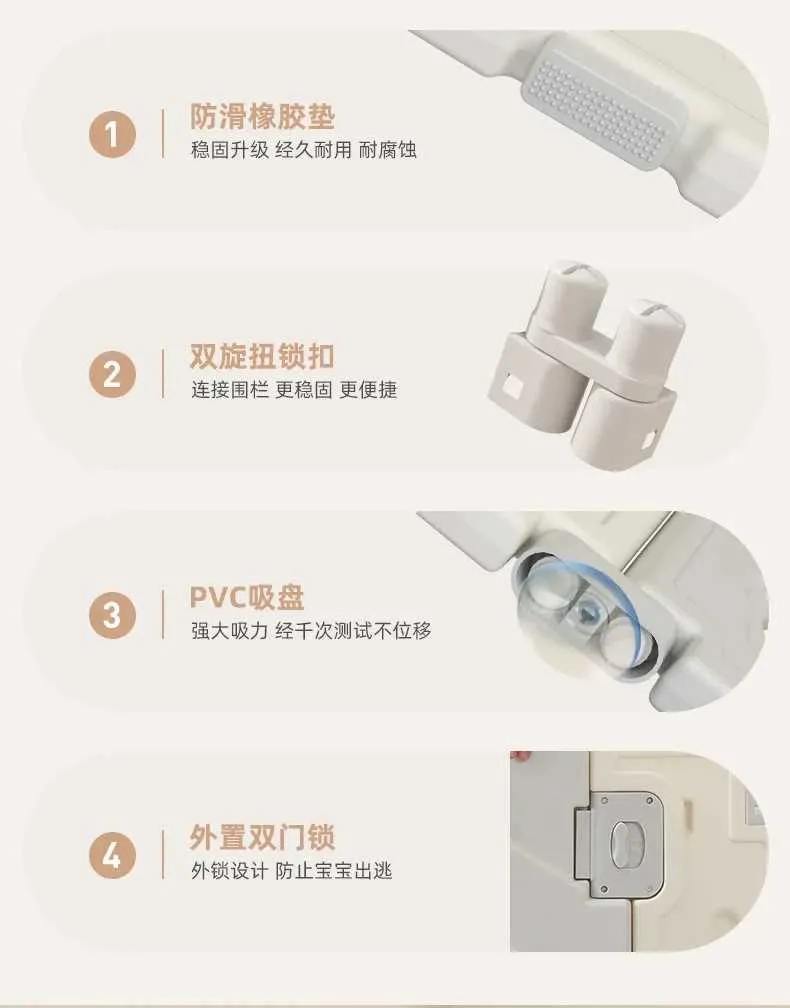 1
防滑橡胶垫
稳固升级 经久耐用 耐腐蚀

2
双旋扭锁扣
连接围栏 更稳固 更便捷

3
PVC吸盘
强大吸力 经千次测试不位移

4
外置双门锁
外锁设计 防止宝宝出逃