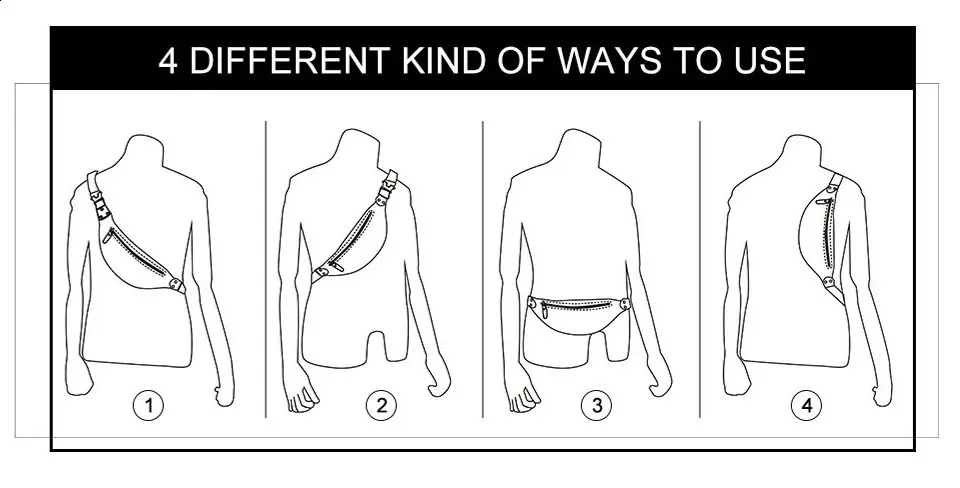 4 DIFFERENT KIND OF WAYS TO USE

1

2

3

4