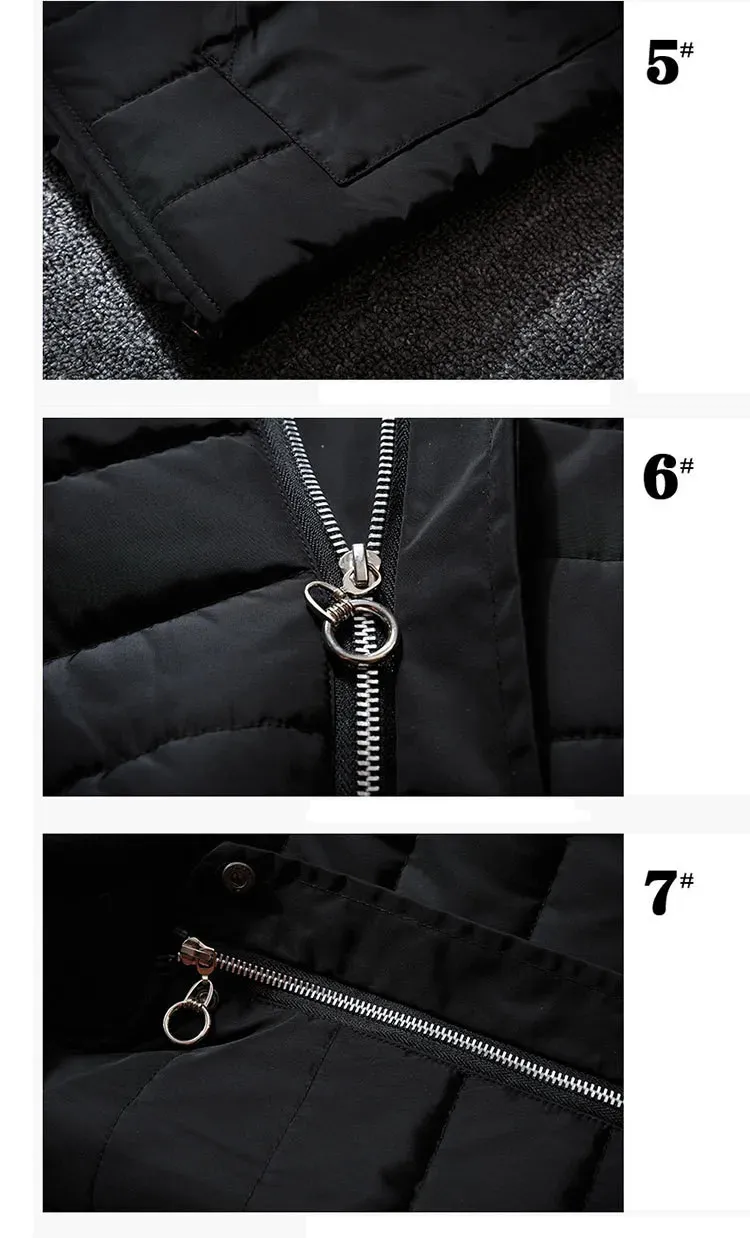 5#

6#

7#