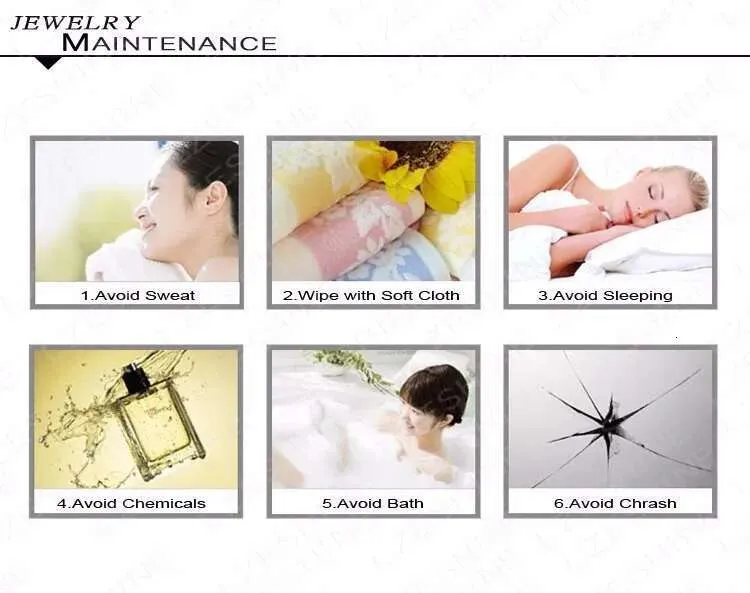 JEWELRY
MAINTENANCE

1.Avoid Sweat

2.Wipe with Soft Cloth

3.Avoid Sleeping

4.Avoid Chemicals

5.Avoid Bath

6.Avoid Chrash