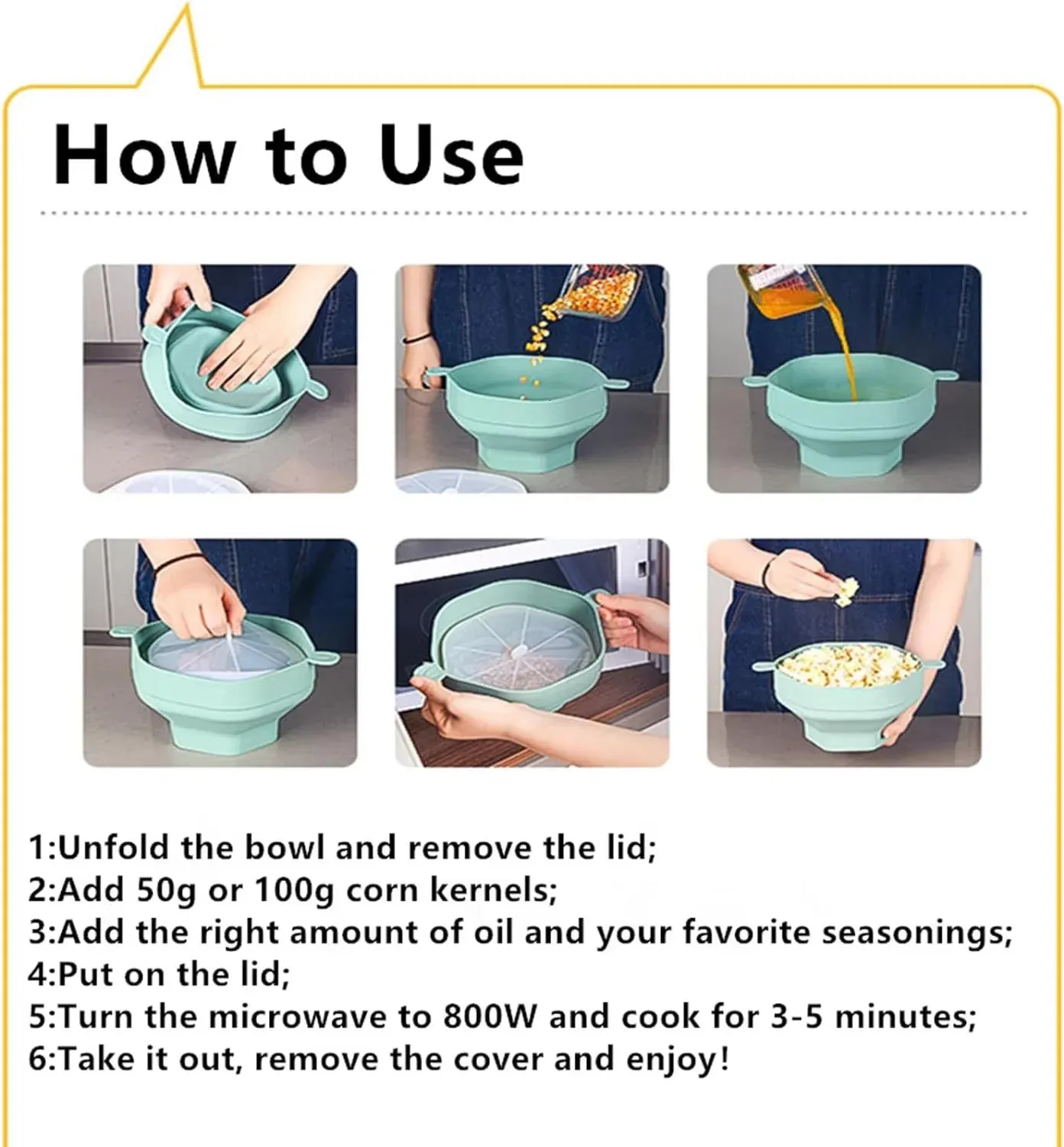 How to Use

1:Unfold the bowl and remove the lid;
2:Add 50g or 100g corn kernels;
3:Add the right amount of oil and your favorite seasonings;
4:Put on the lid;
5:Turn the microwave to 800W and cook for 3-5 minutes;
6:Take it out, remove the cover and enjoy!