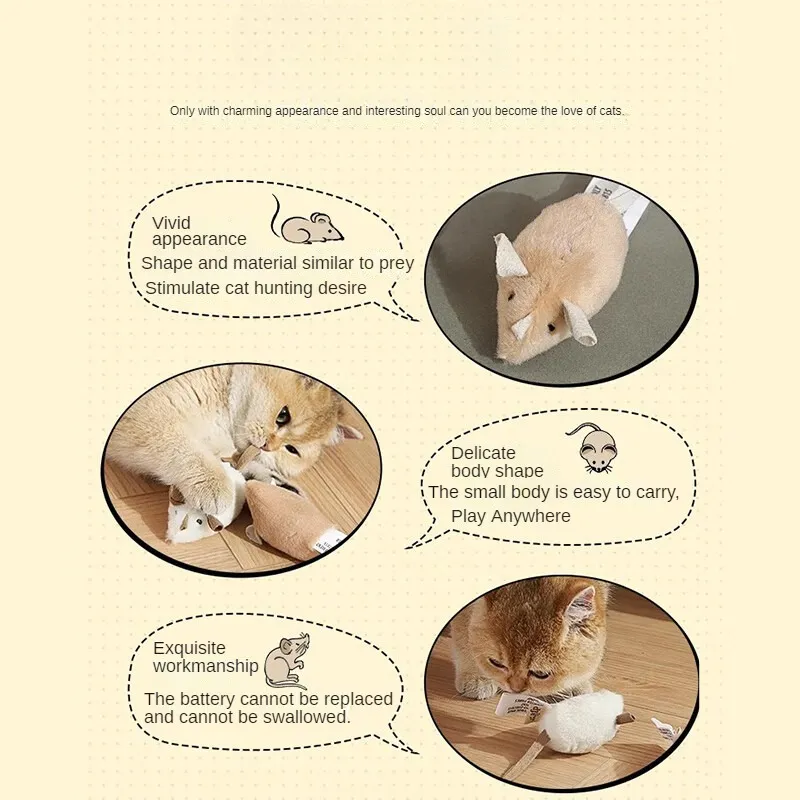 Only with charming appearance and interesting soul can you become the love of cats.

Vivid appearance
Shape and material similar to prey
Stimulate cat hunting desire

Delicate body shape
The small body is easy to carry,
Play Anywhere

Exquisite workmanship
The battery cannot be replaced and cannot be swallowed.