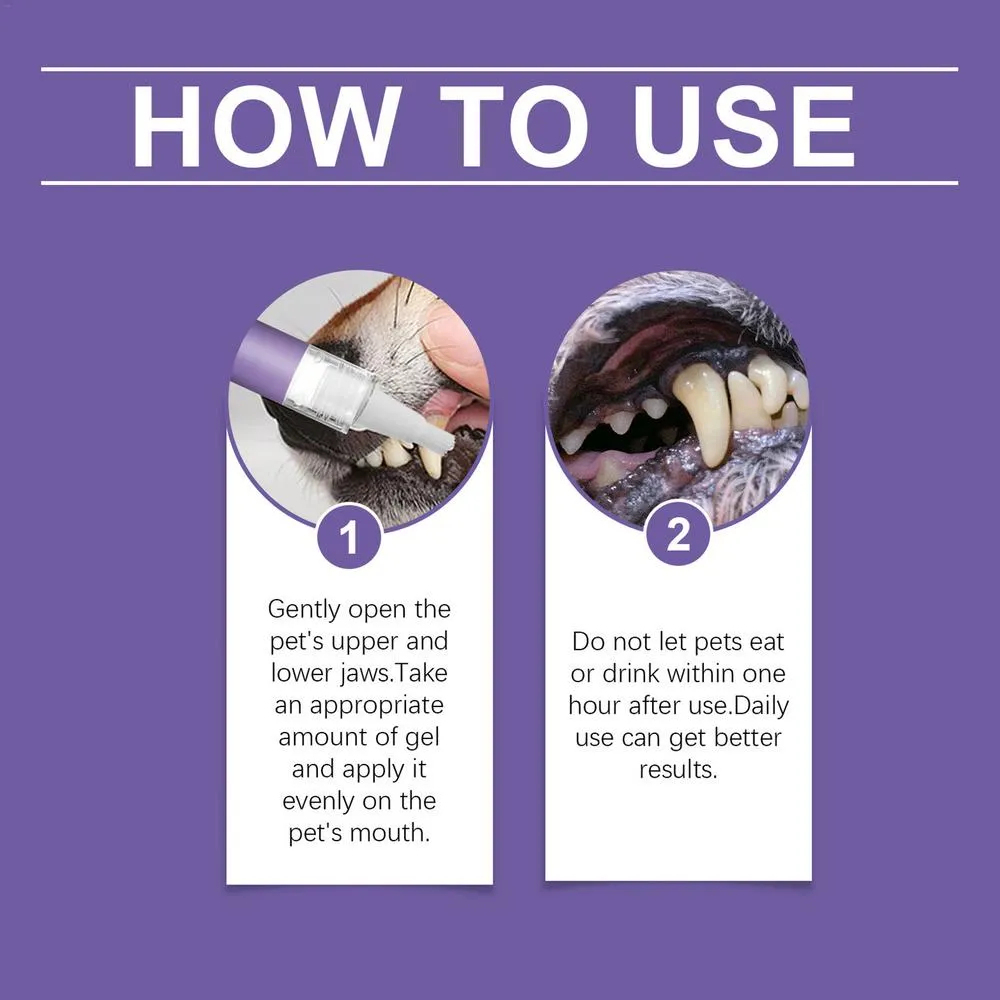 HOW TO USE

1

Gently open the pet's upper and lower jaws.Take an appropriate amount of gel and apply it evenly on the pet's mouth.

2

Do not let pets eat or drink within one hour after use.Daily use can get better results.