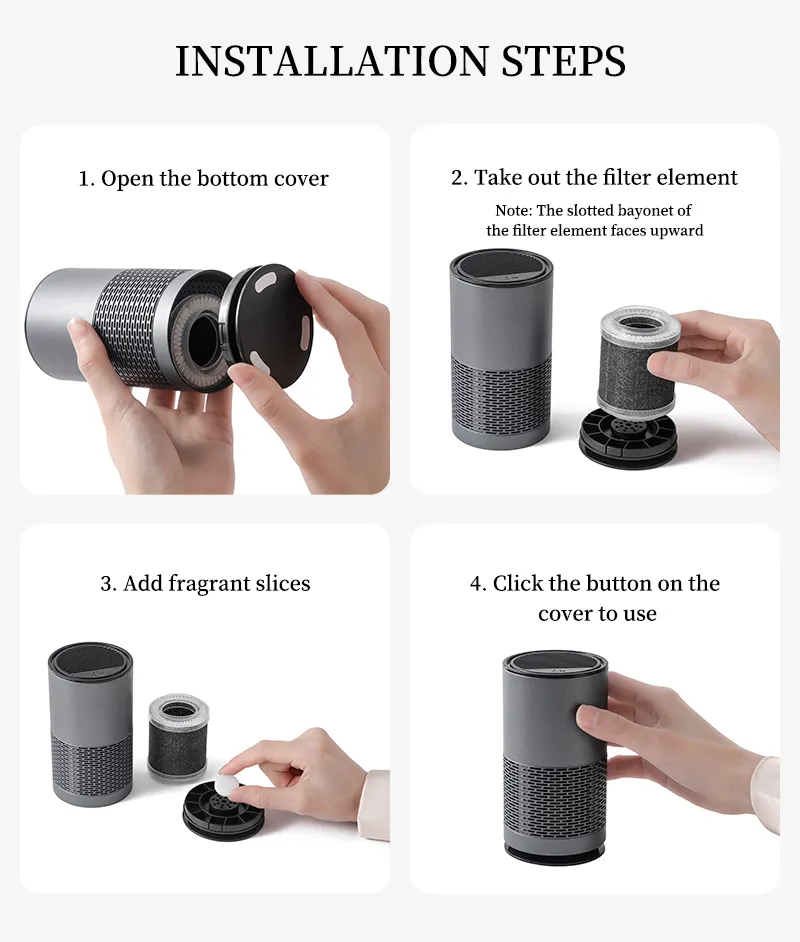 INSTALLATION STEPS

1. Open the bottom cover

2. Take out the filter element

Note: The slotted bayonet of the filter element faces upward

3. Add fragrant slices

4. Click the button on the cover to use