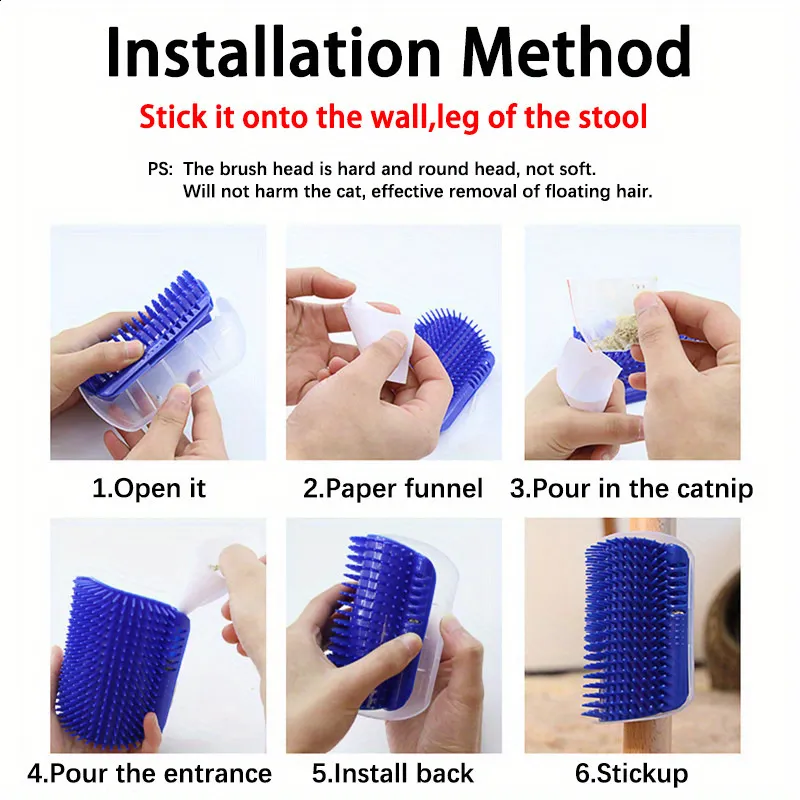 Installation Method

Stick it onto the wall,leg of the stool

PS: The brush head is hard and round head, not soft. Will not harm the cat, effective removal of floating hair.

1.Open it

2.Paper funnel

3.Pour in the catnip

4.Pour the entrance

5.Install back

6.Stickup