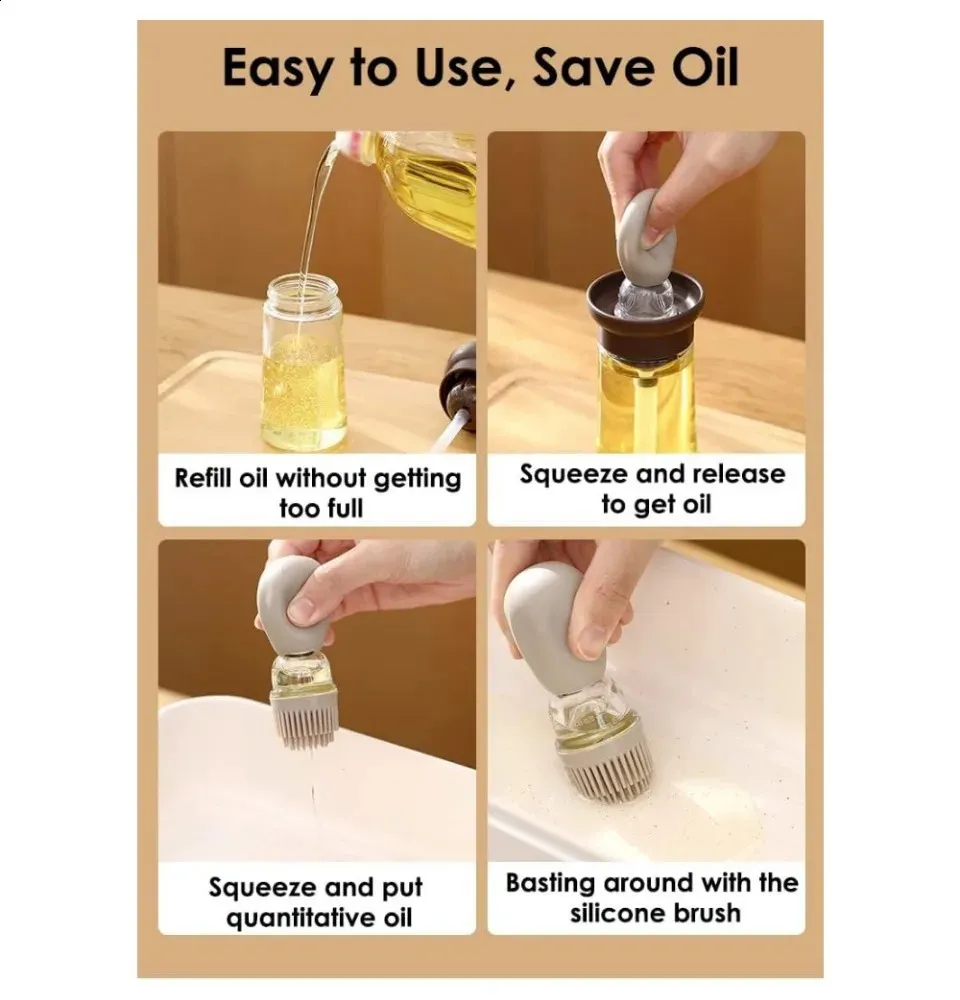 Easy to Use, Save Oil

Refill oil without getting too full

Squeeze and release to get oil

Squeeze and put quantitative oil

Basting around with the silicone brush