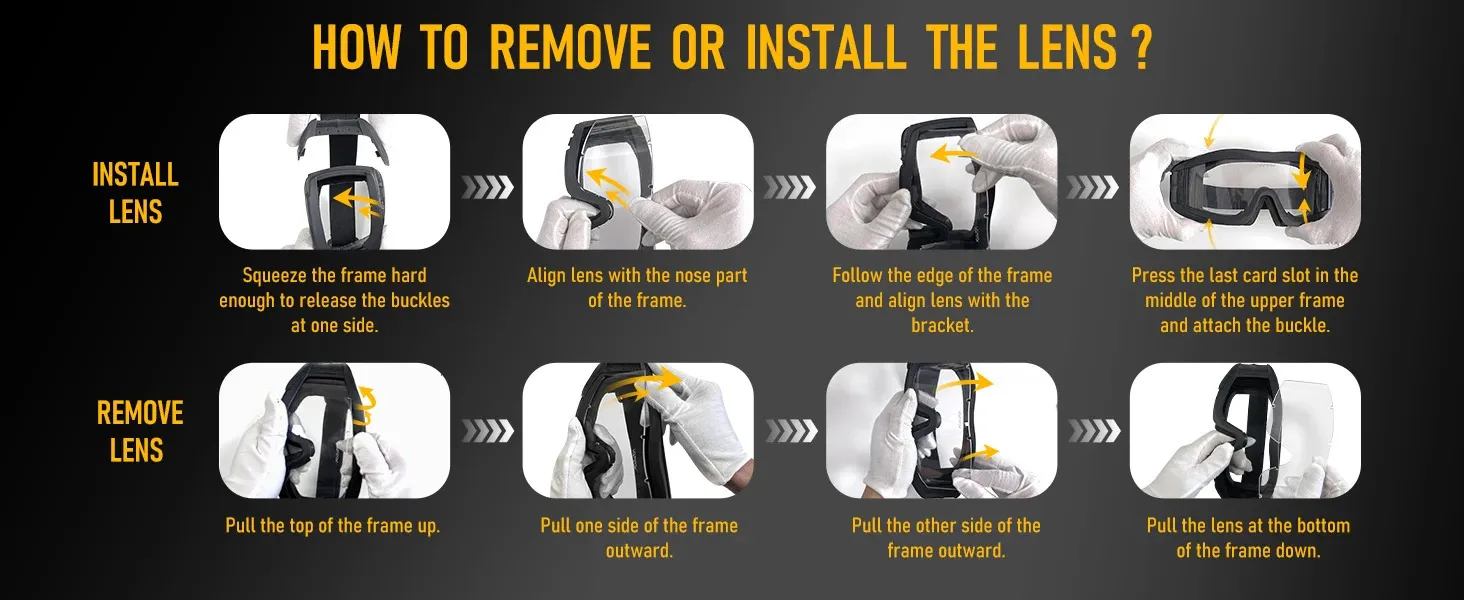 HOW TO REMOVE OR INSTALL THE LENS ?

INSTALL LENS

Squeeze the frame hard enough to release the buckles at one side.

Align lens with the nose part of the frame.

Follow the edge of the frame and align lens with the bracket.

Press the last card slot in the middle of the upper frame and attach the buckle.

REMOVE LENS

Pull the top of the frame up.

Pull one side of the frame outward.

Pull the other side of the frame outward.

Pull the lens at the bottom of the frame down.