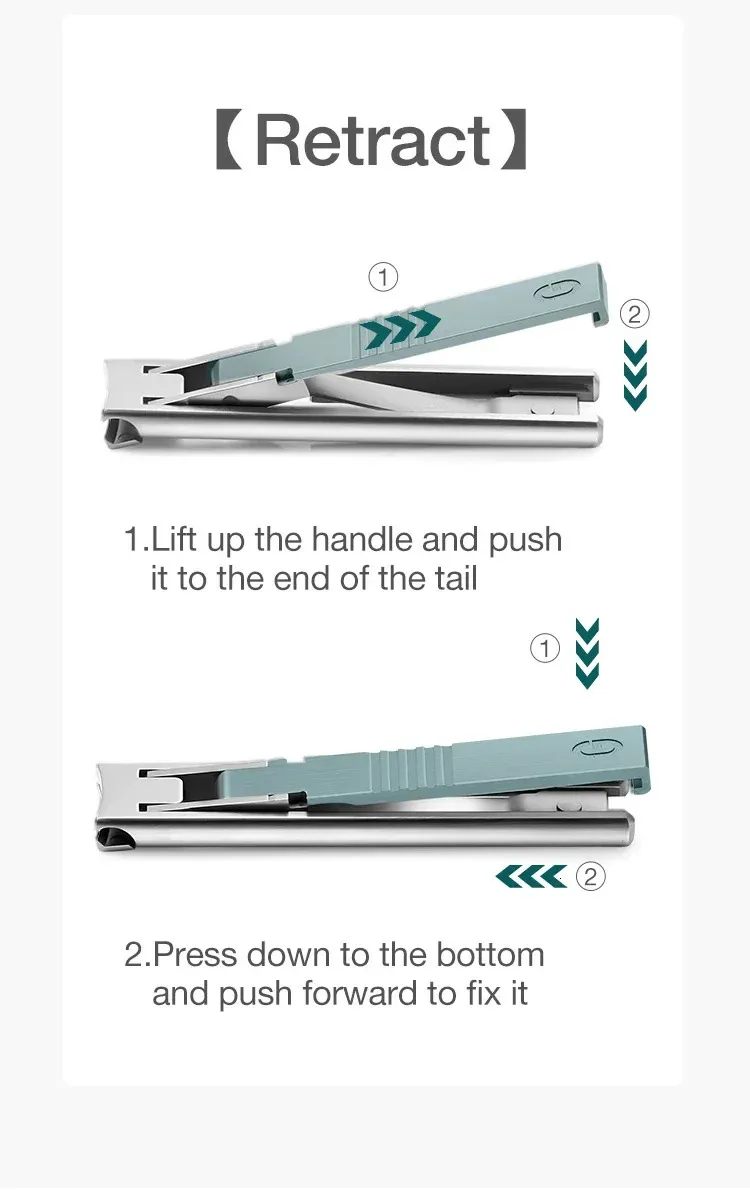 【Retract】

①

②

1.Lift up the handle and push it to the end of the tail

①

②

2.Press down to the bottom and push forward to fix it