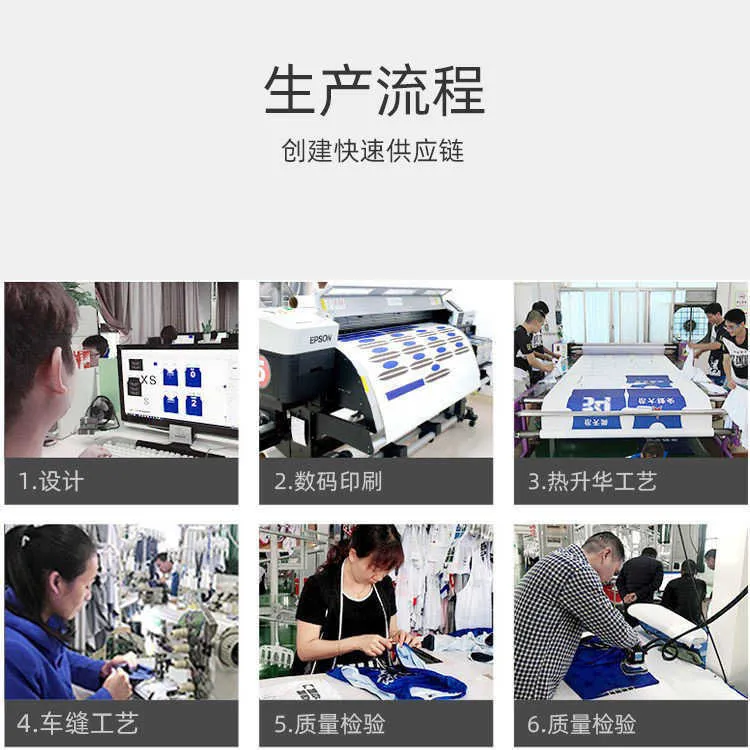 生产流程

创建快速供应链

XS

S

EPSON

1.设计

2.数码印刷

3.热升华工艺

4.车缝工艺

5.质量检验

6.质量检验