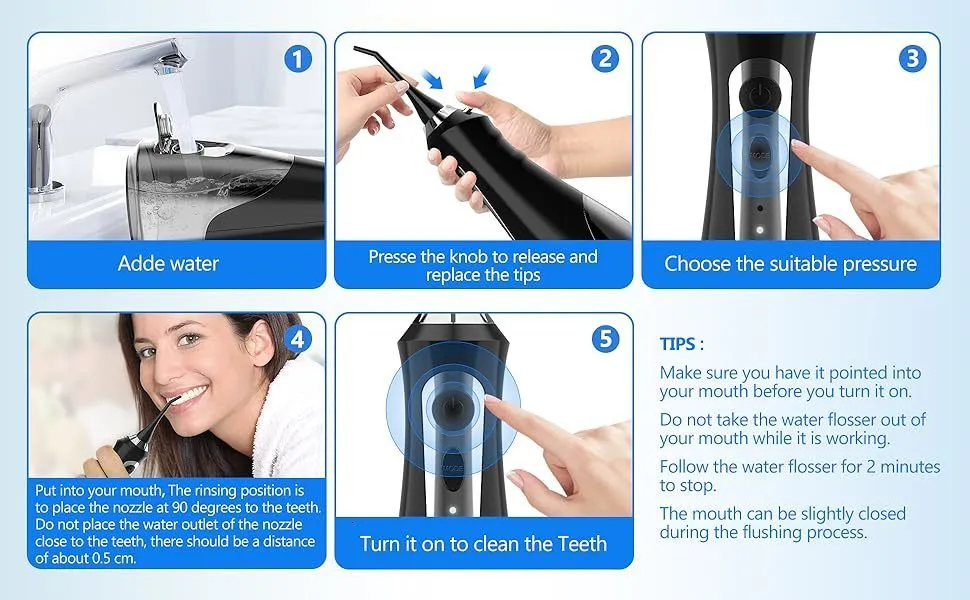 1
Adde water

2
Presse the knob to release and replace the tips

3
MODE
Choose the suitable pressure

4
Put into your mouth, The rinsing position is to place the nozzle at 90 degrees to the teeth. Do not place the water outlet of the nozzle close to the teeth, there should be a distance of about 0.5 cm.

5
MODE
Turn it on to clean the Teeth

TIPS :
Make sure you have it pointed into your mouth before you turn it on.
Do not take the water flosser out of your mouth while it is working.
Follow the water flosser for 2 minutes to stop.
The mouth can be slightly closed during the flushing process.