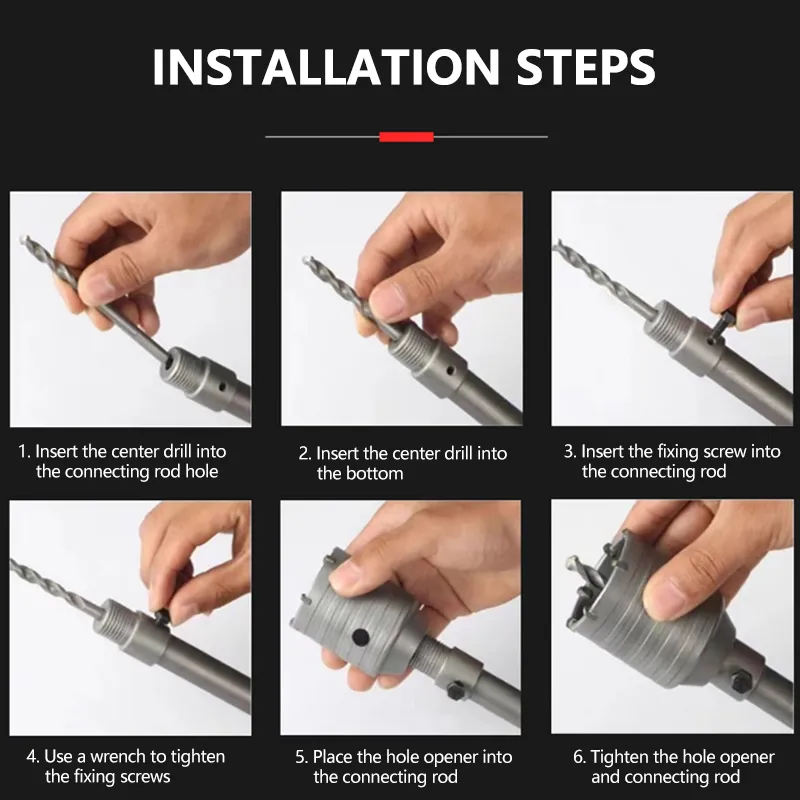 INSTALLATION STEPS

1. Insert the center drill into the connecting rod hole

2. Insert the center drill into the bottom

3. Insert the fixing screw into the connecting rod

4. Use a wrench to tighten the fixing screws

5. Place the hole opener into the connecting rod

6. Tighten the hole opener and connecting rod