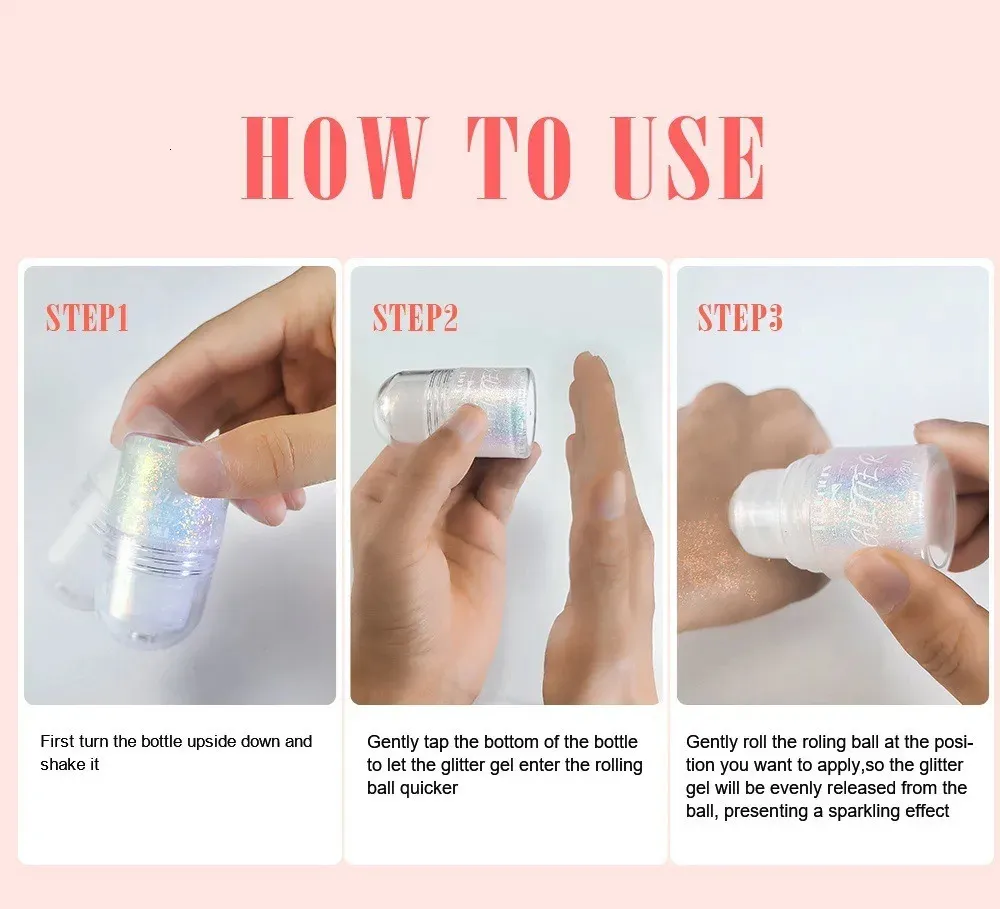 HOW TO USE

STEP1

First turn the bottle upside down and shake it

STEP2

Gently tap the bottom of the bottle to let the glitter gel enter the rolling ball quicker

STEP3

GLITTER

Gently roll the roling ball at the position you want to apply,so the glitter gel will be evenly released from the ball, presenting a sparkling effect