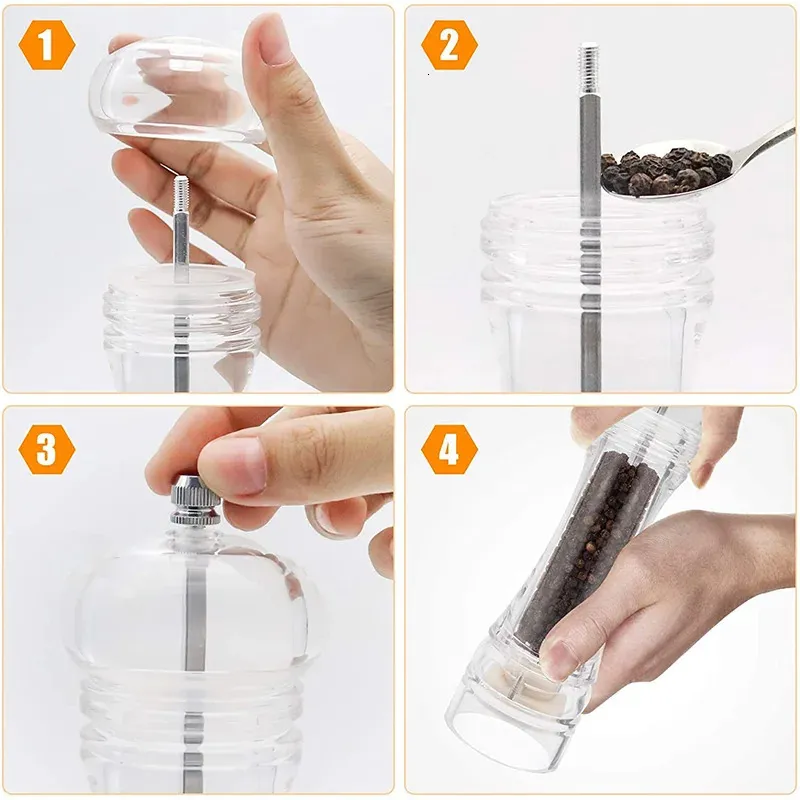 1

2

3

4