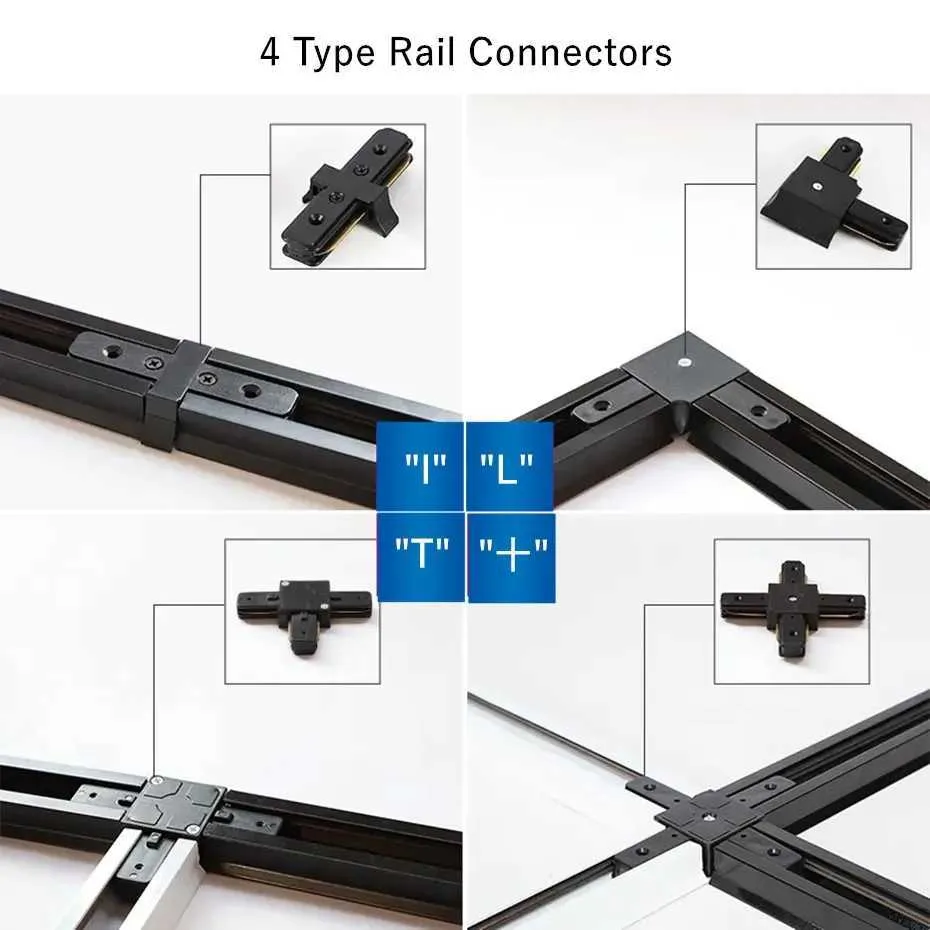 4 Type Rail Connectors

"I"

"L"

"T"

"+"