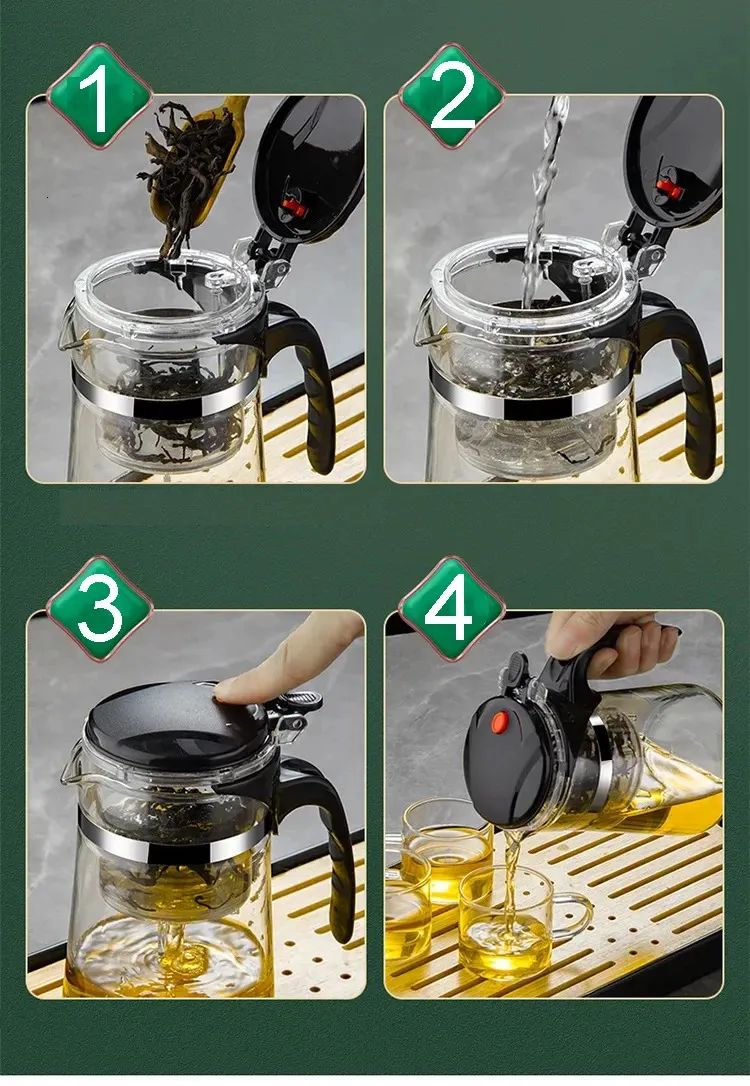 1
2
3
4