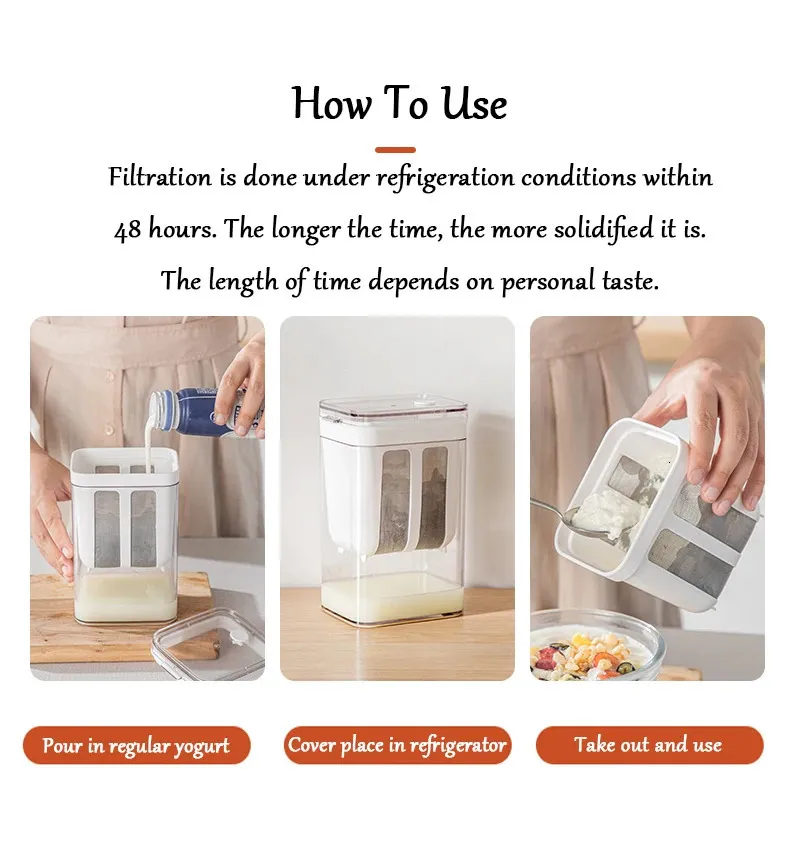 How To Use

Filtration is done under refrigeration conditions within 48 hours. The longer the time, the more solidified it is. The length of time depends on personal taste.

Pour in regular yogurt

Cover place in refrigerator

Take out and use