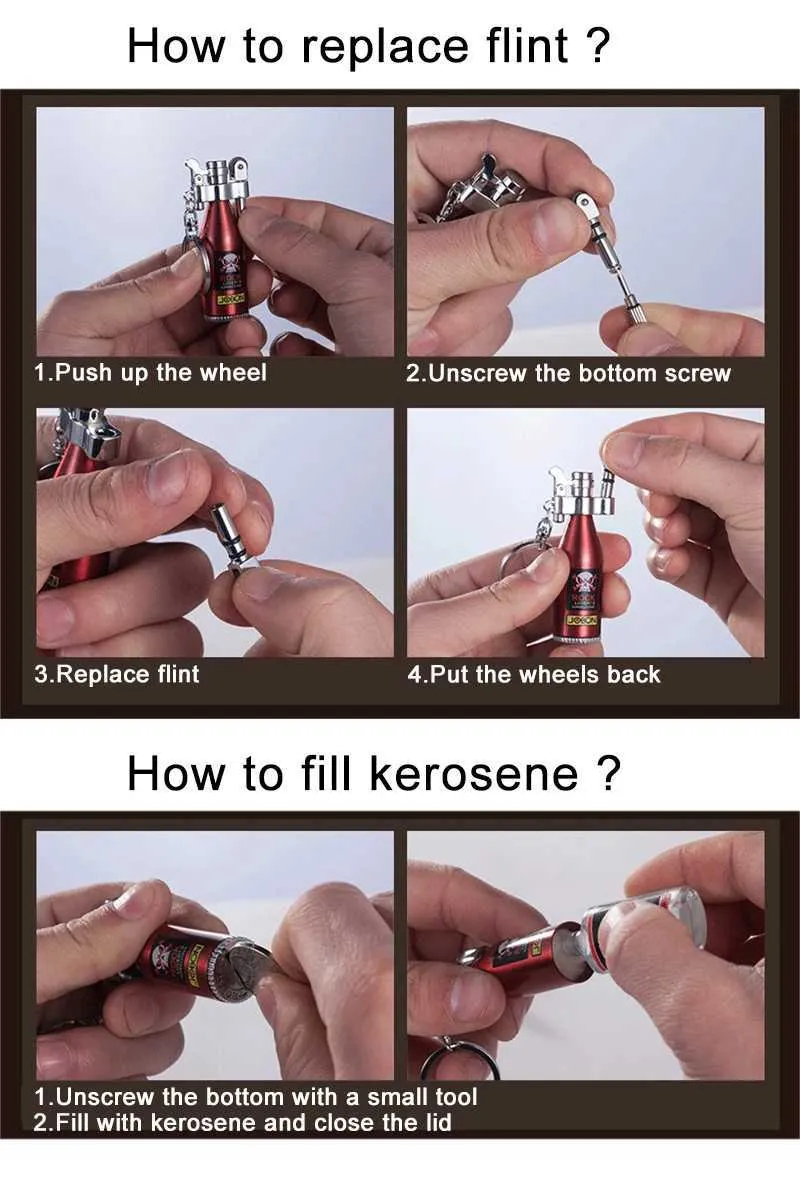 How to replace flint ?

1.Push up the wheel

2.Unscrew the bottom screw

3.Replace flint

4.Put the wheels back

How to fill kerosene ?

1.Unscrew the bottom with a small tool
2.Fill with kerosene and close the lid