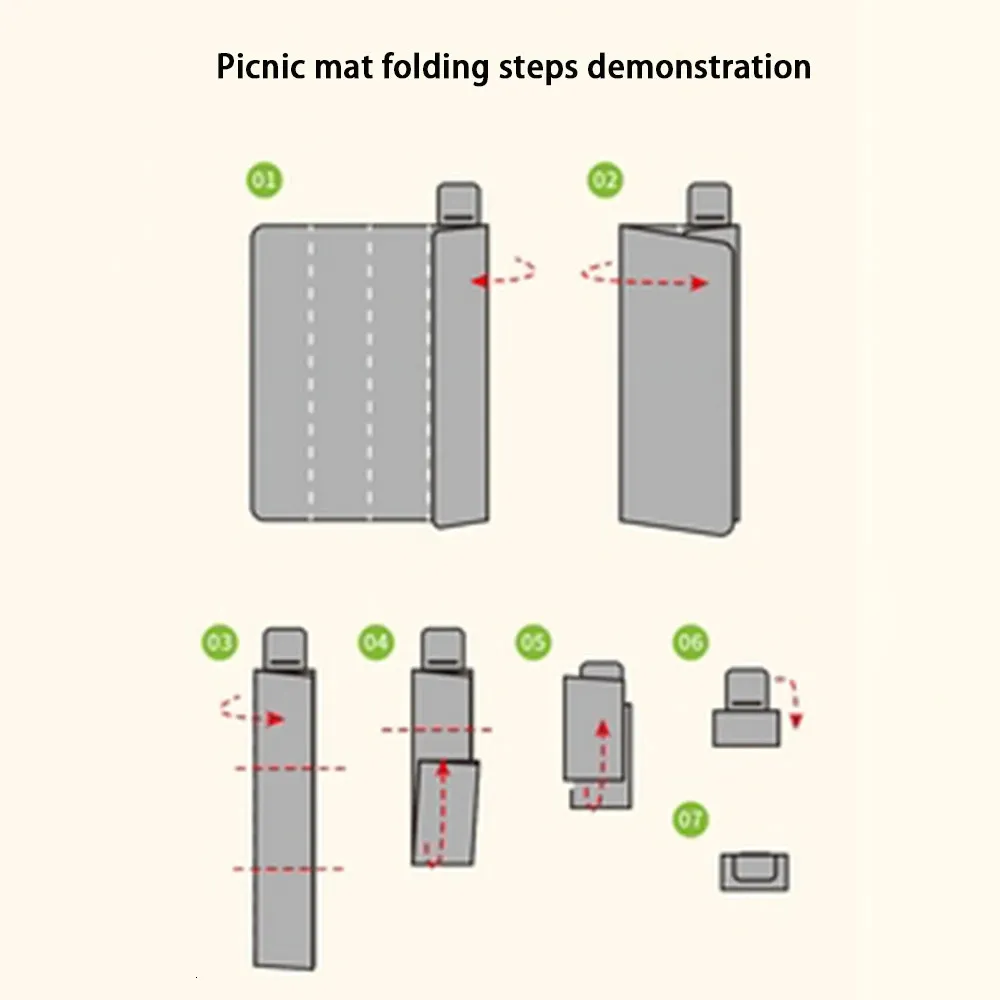 Picnic mat folding steps demonstration

01

02

03

04

05

06

07