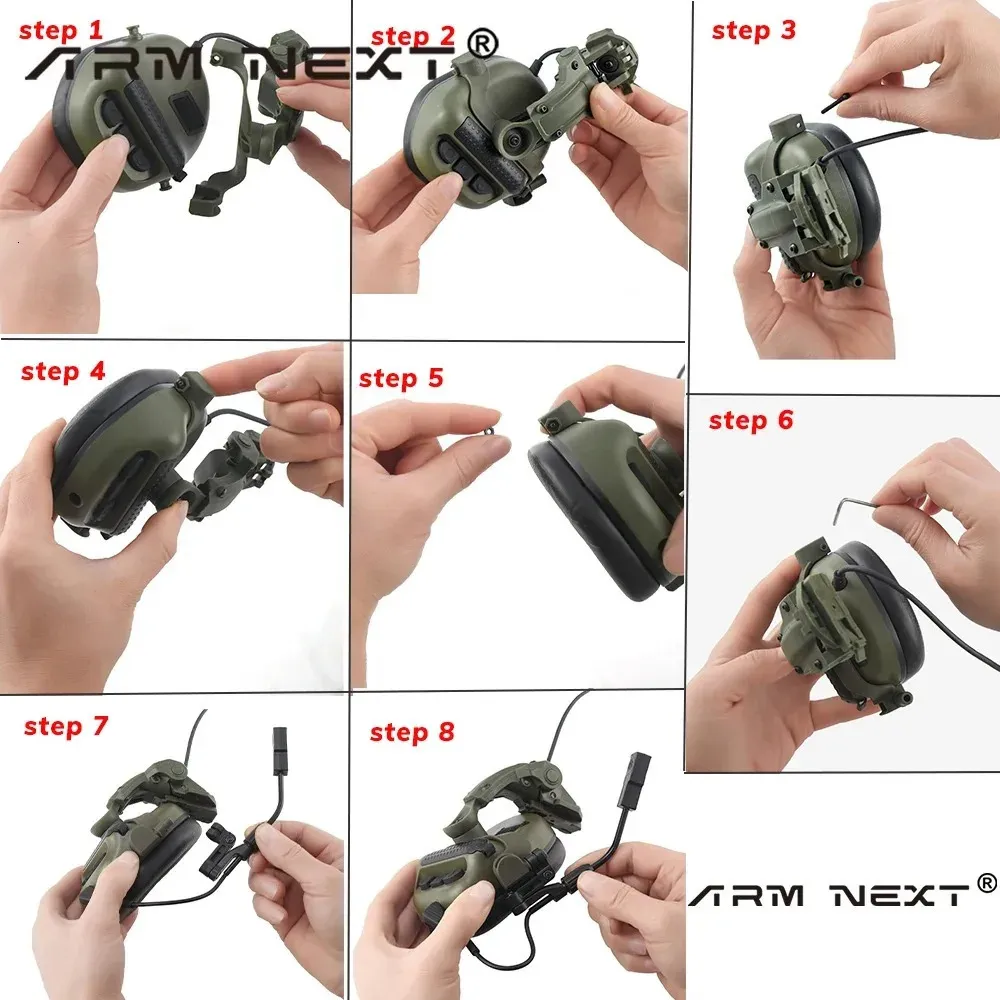 step 1
ARM NEXT®
step 2
step 3
step 4
step 5
step 6
step 7
step 8
ARM NEXT®