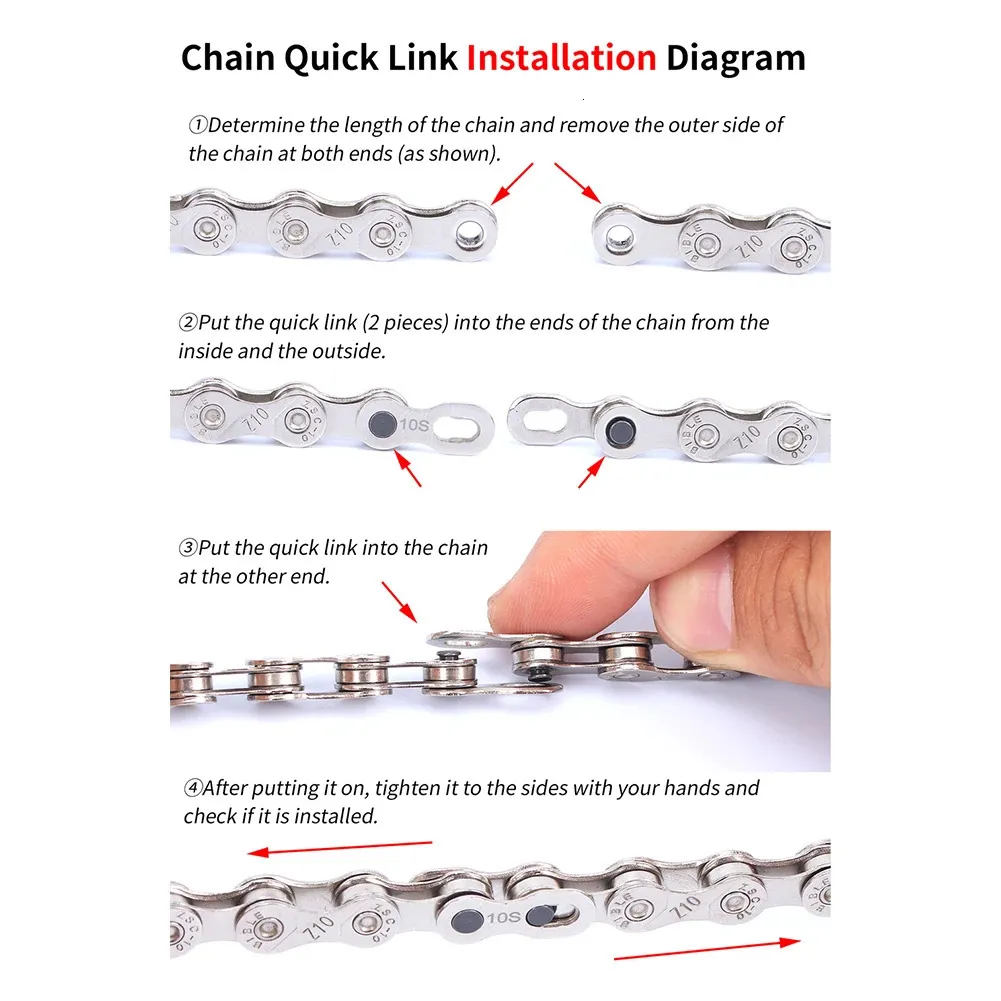 Chain Quick Link Installation Diagram

①Determine the length of the chain and remove the outer side of the chain at both ends (as shown).

Z10

Z10

②Put the quick link (2 pieces) into the ends of the chain from the inside and the outside.

Z10

10S

Z10

③Put the quick link into the chain at the other end.

④After putting it on, tighten it to the sides with your hands and check if it is installed.

Z10

10S

Z10