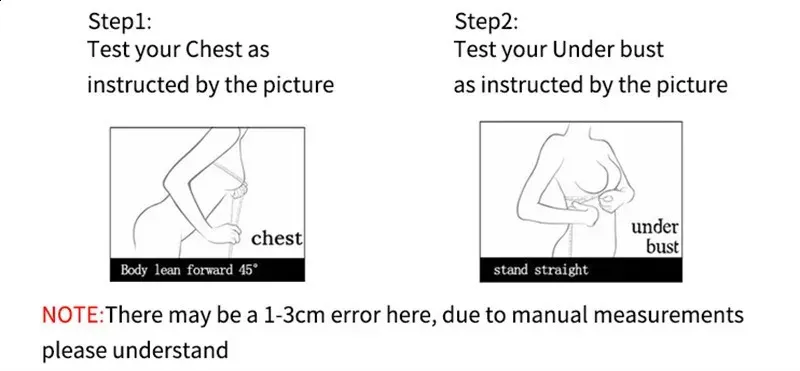 Step1:
Test your Chest as instructed by the picture

chest
Body lean forward 45°

Step2:
Test your Under bust as instructed by the picture

under bust
stand straight

NOTE:There may be a 1-3cm error here, due to manual measurements please understand