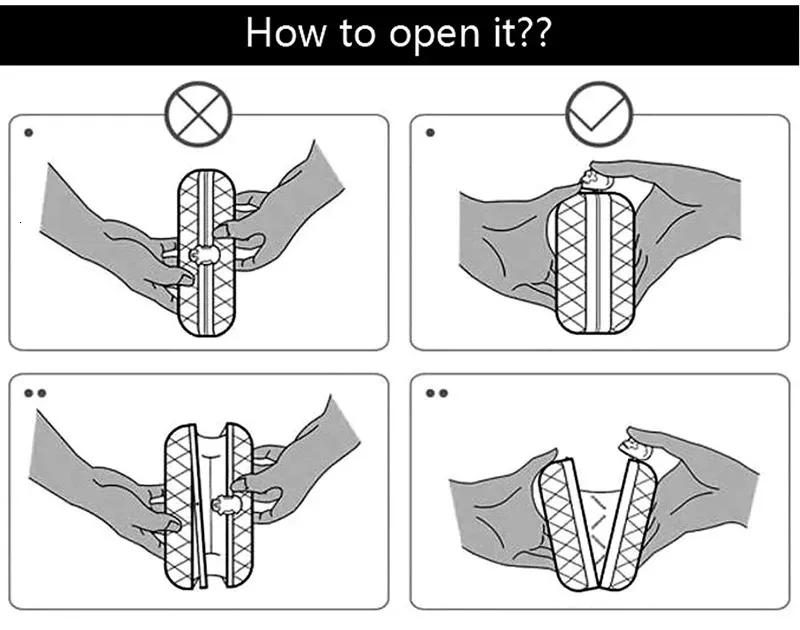 How to open it??