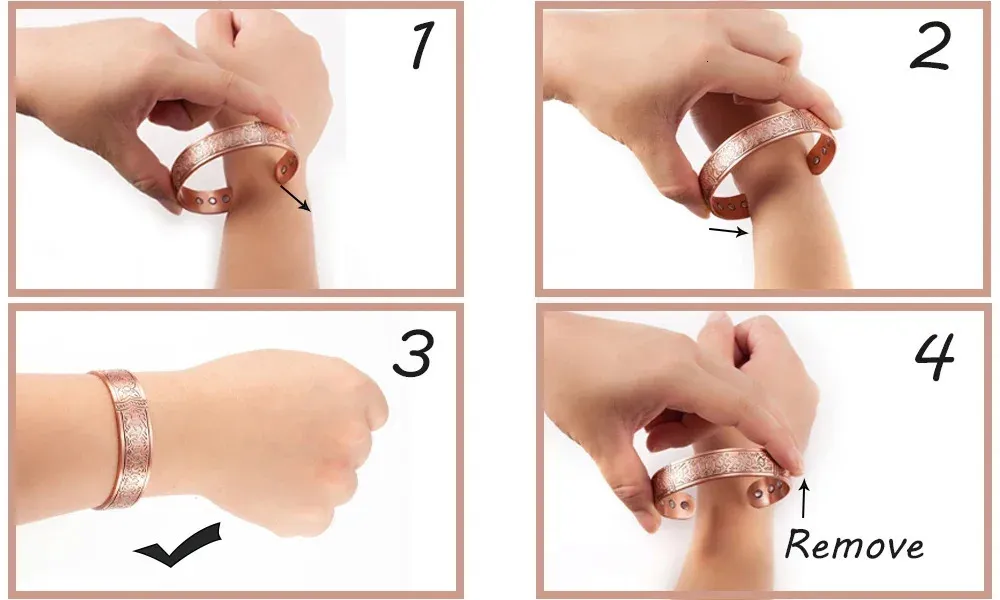 1

2

3

4

Remove