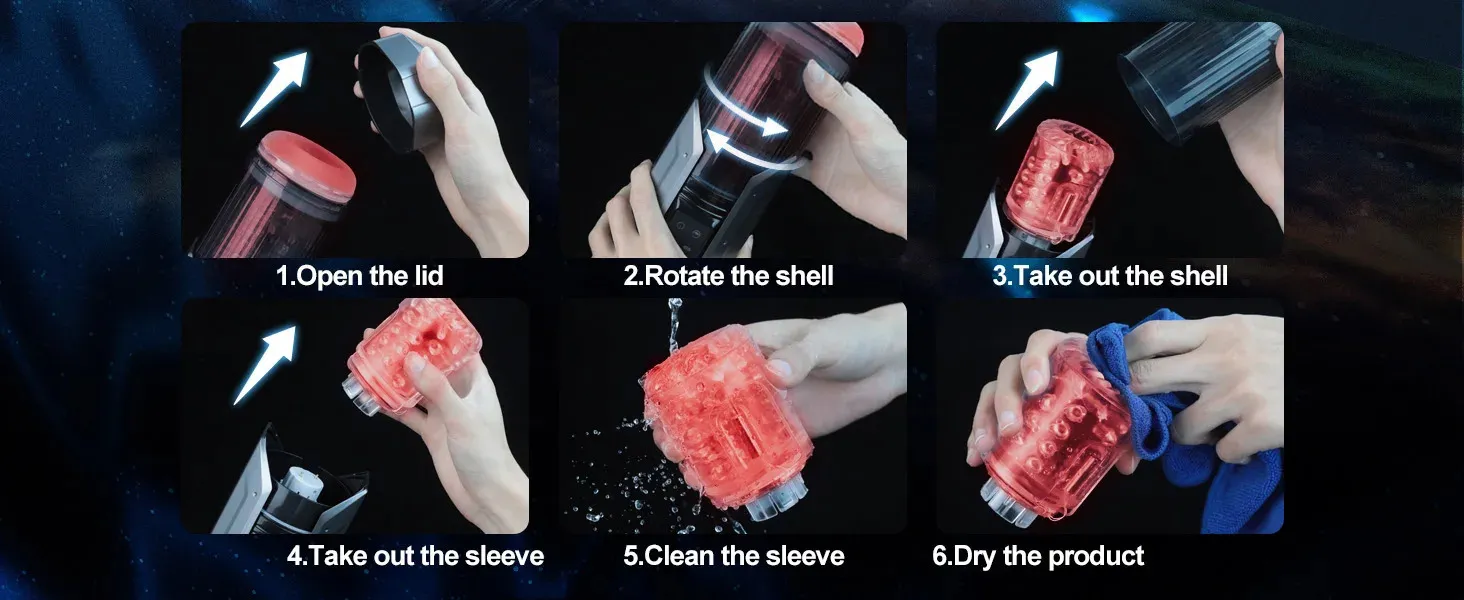 1.Open the lid

2.Rotate the shell

3.Take out the shell

4.Take out the sleeve

5.Clean the sleeve

6.Dry the product