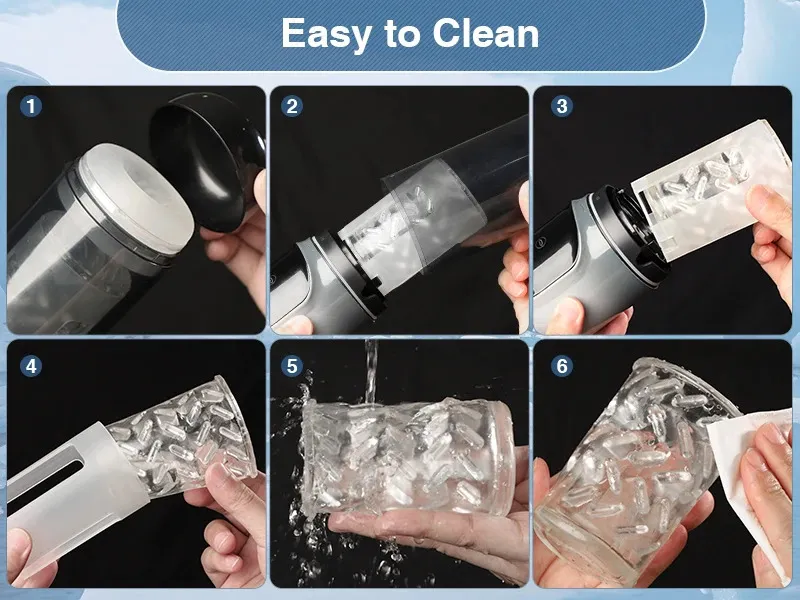 Easy to Clean

1

2

3

4

5

6