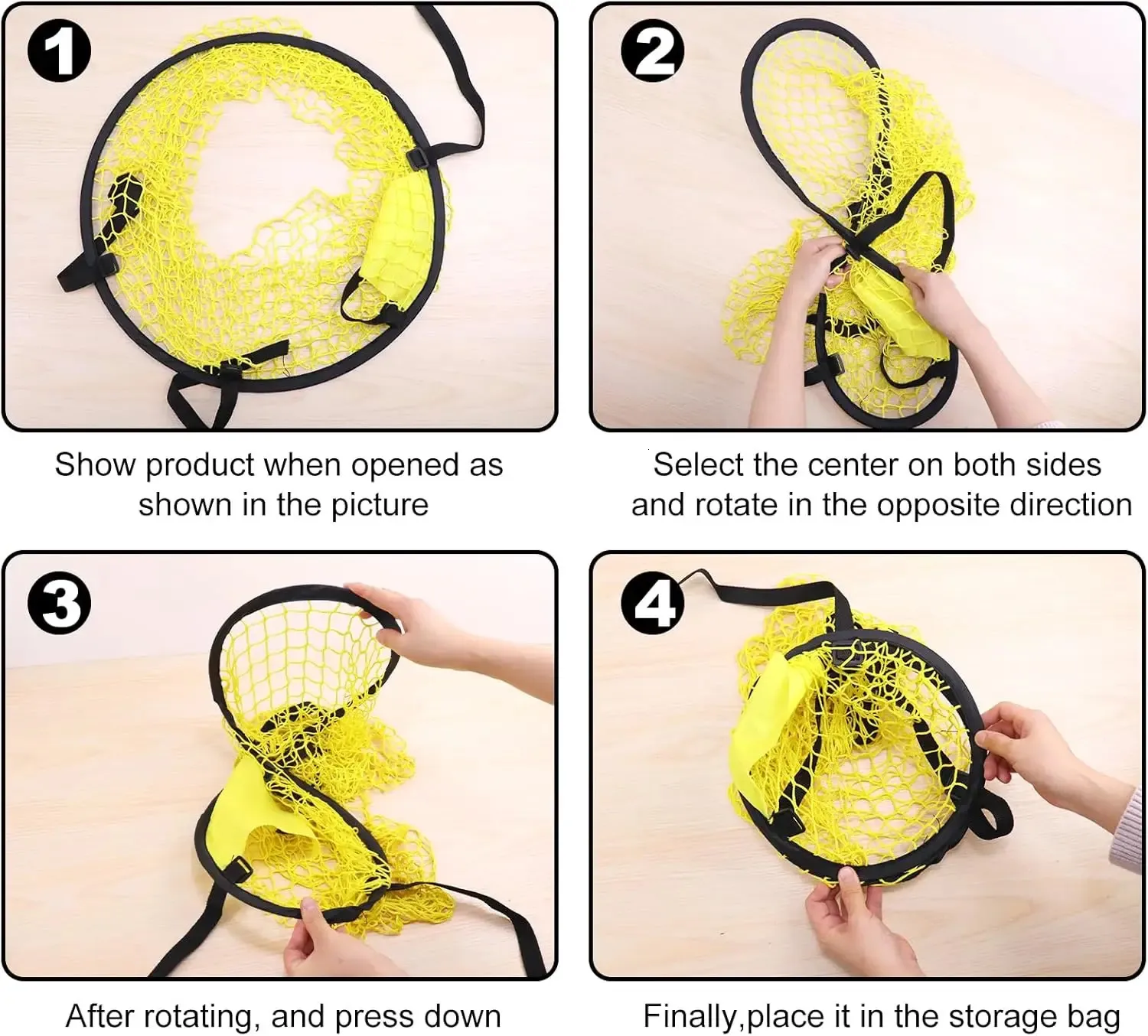 1

Show product when opened as shown in the picture

2

Select the center on both sides and rotate in the opposite direction

3

After rotating, and press down

4

Finally,place it in the storage bag