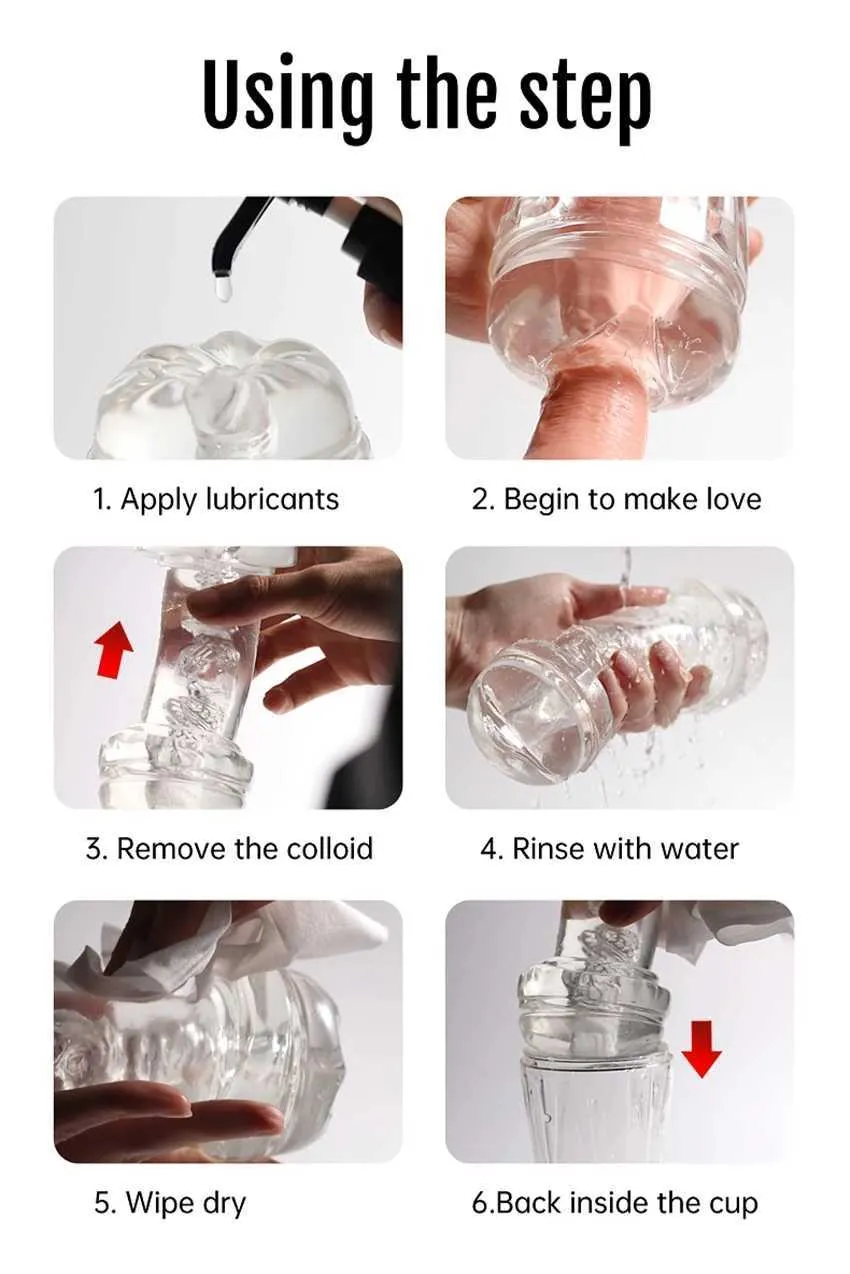 Using the step

1. Apply lubricants

2. Begin to make love

3. Remove the colloid

4. Rinse with water

5. Wipe dry

6.Back inside the cup