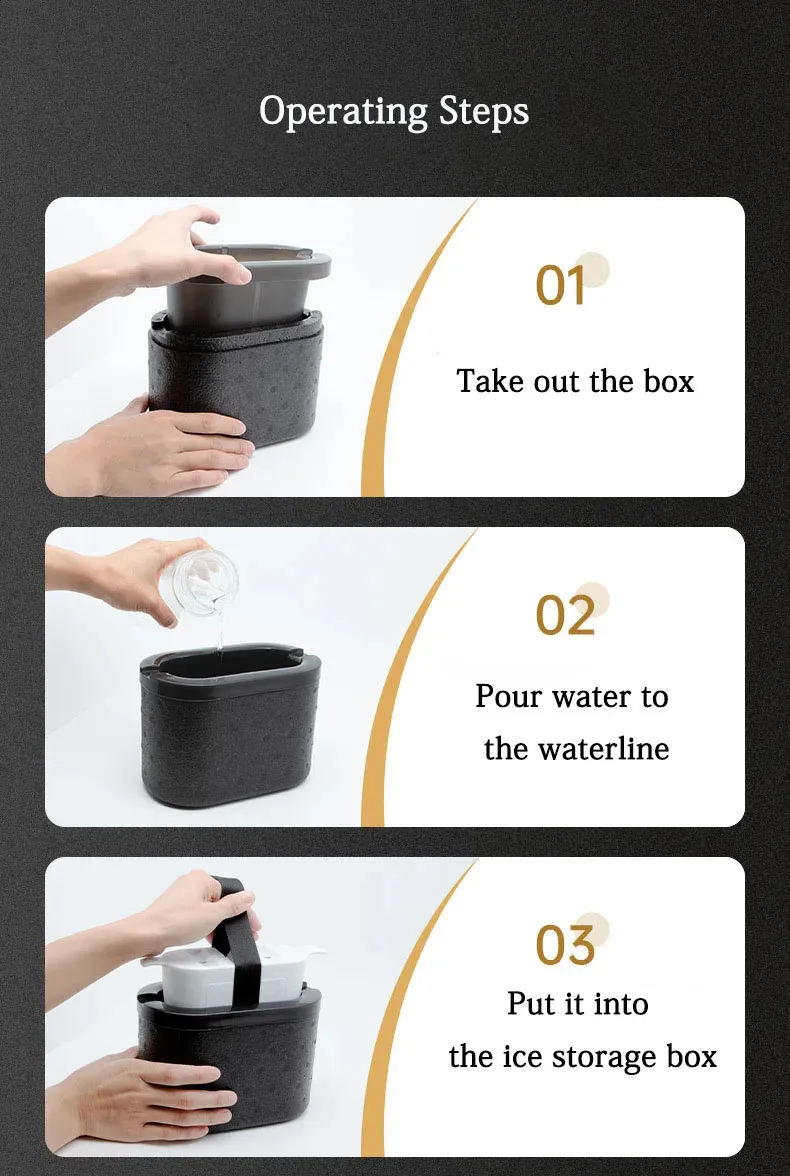 Operating Steps

01

Take out the box

02

Pour water to the waterline

03

Put it into the ice storage box