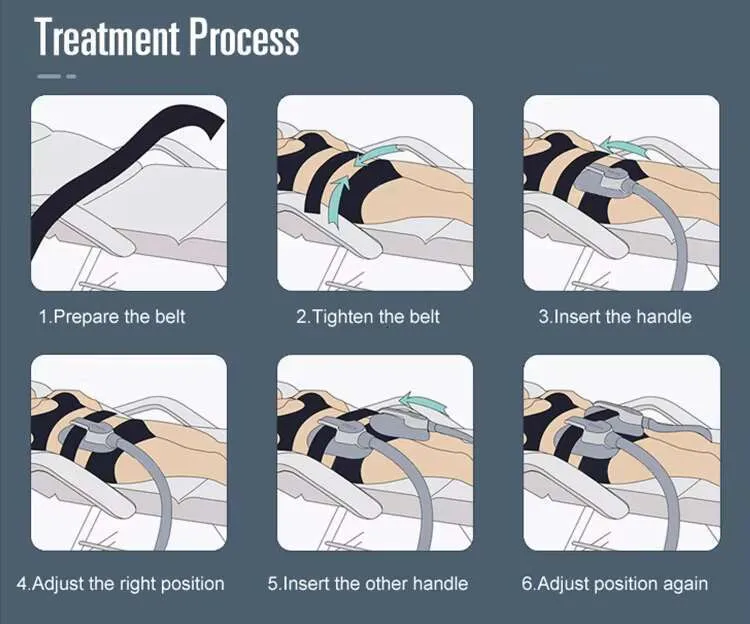 Treatment Process

1.Prepare the belt

2.Tighten the belt

3.Insert the handle

4.Adjust the right position

5.Insert the other handle

6.Adjust position again