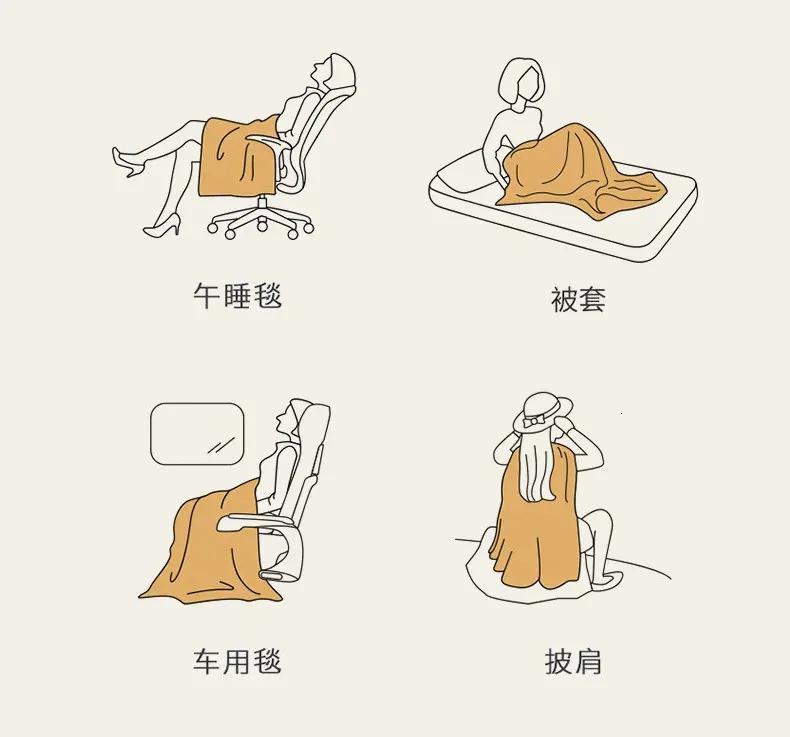 午睡毯

被套

车用毯

披肩