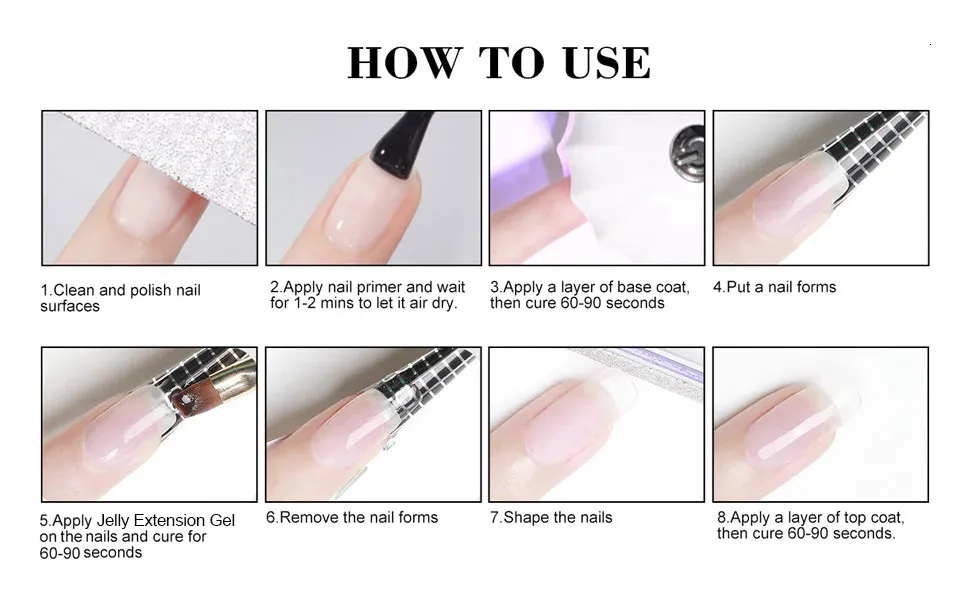 HOW TO USE

1.Clean and polish nail surfaces

2.Apply nail primer and wait for 1-2 mins to let it air dry.

3.Apply a layer of base coat, then cure 60-90 seconds

4.Put a nail forms

5.Apply Jelly Extension Gel on the nails and cure for 60-90 seconds

6.Remove the nail forms

7.Shape the nails

8.Apply a layer of top coat, then cure 60-90 seconds.