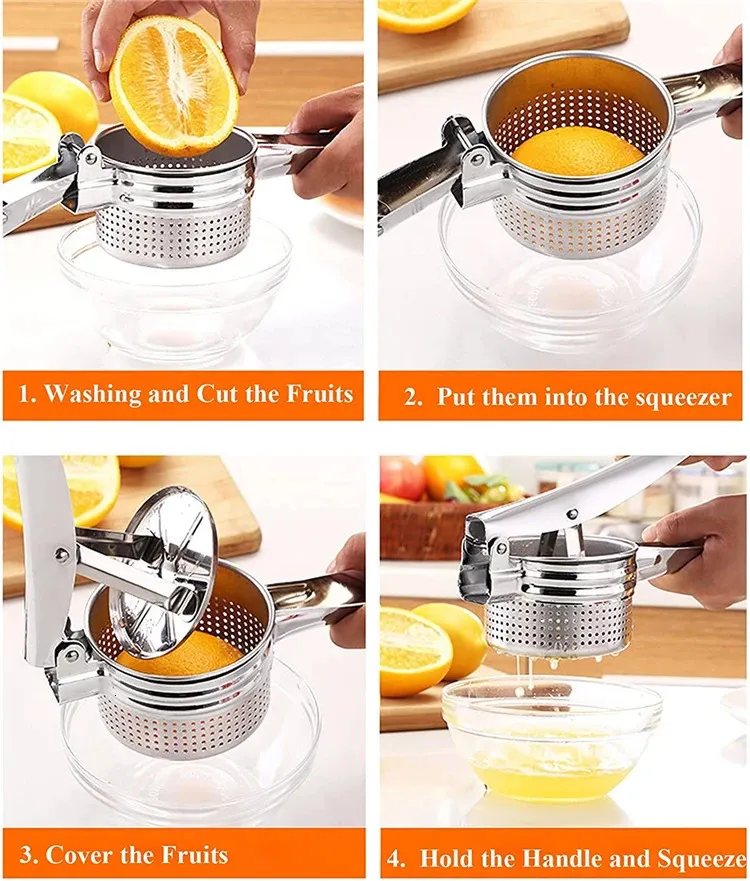 1. Washing and Cut the Fruits

2. Put them into the squeezer

3. Cover the Fruits

4. Hold the Handle and Squeeze