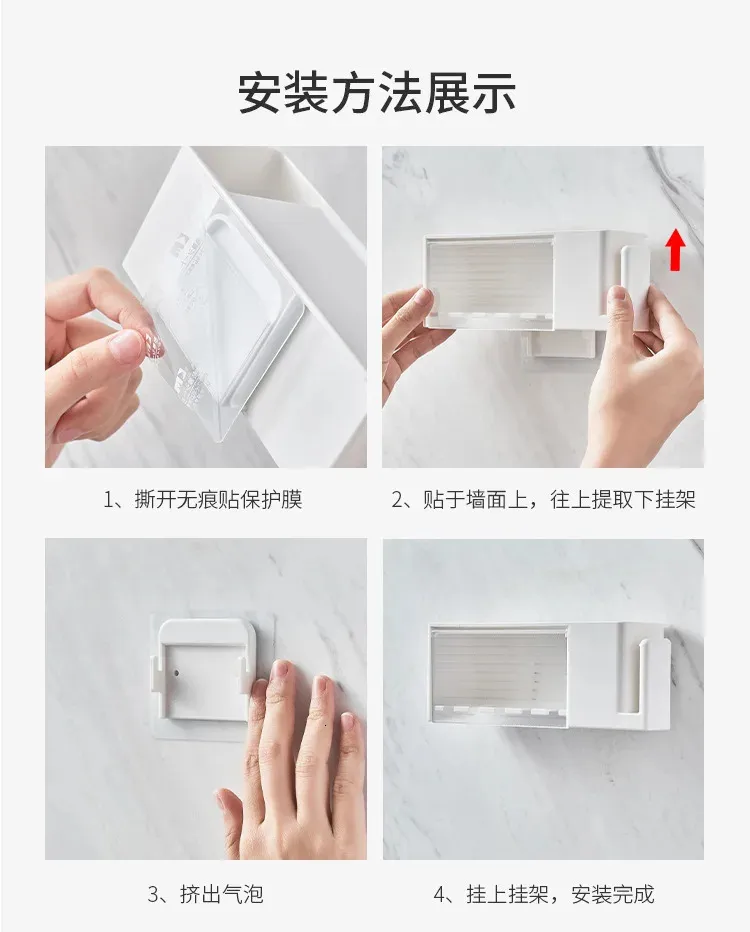 安装方法展示

1、撕开无痕贴保护膜

2、贴于墙面上，往上提取下挂架

3、挤出气泡

4、挂上挂架，安装完成