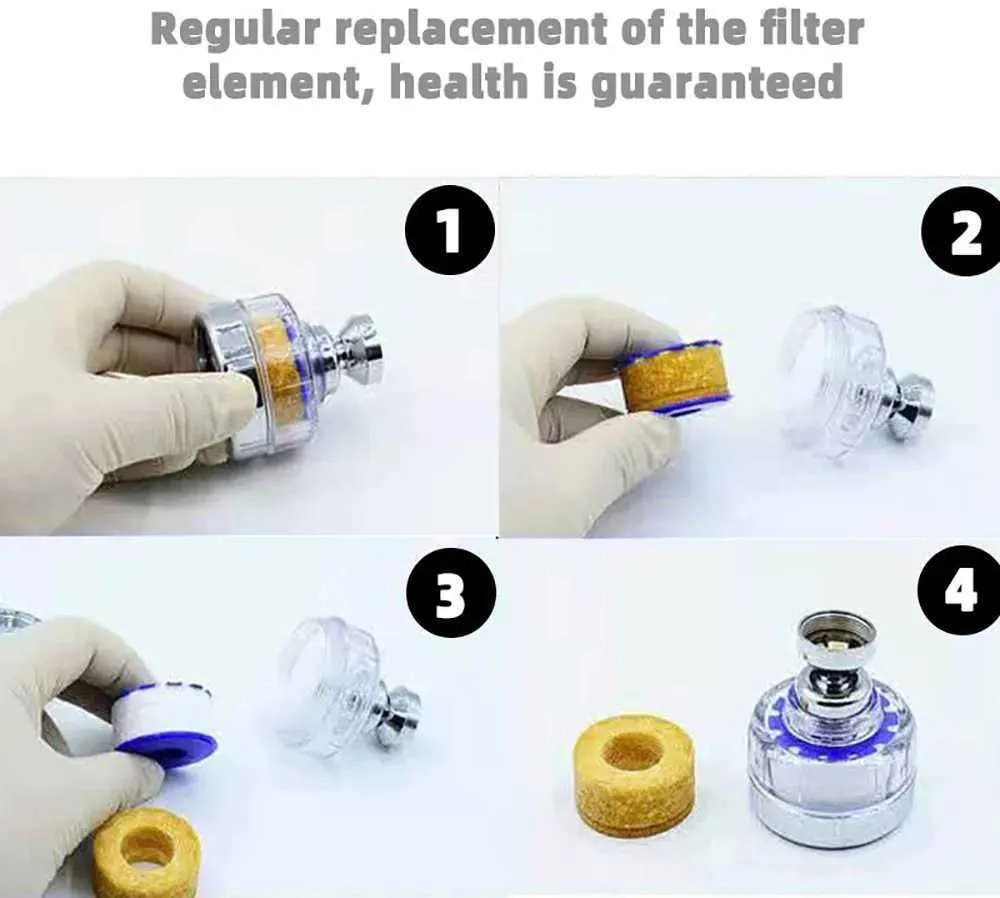 Regular replacement of the filter element, health is guaranteed

1

2

3

4