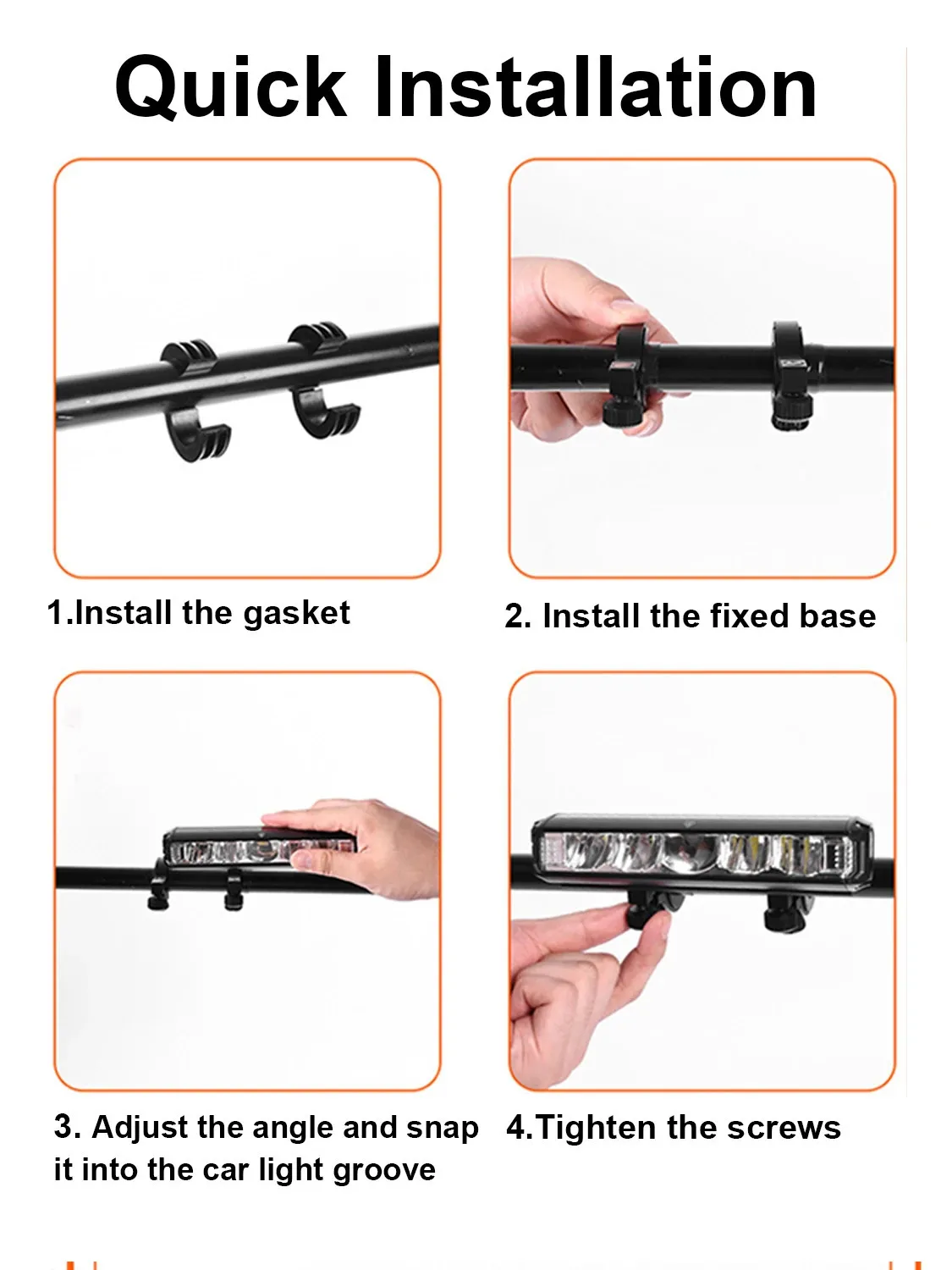 Quick Installation

1.Install the gasket

2. Install the fixed base

3. Adjust the angle and snap it into the car light groove

4.Tighten the screws