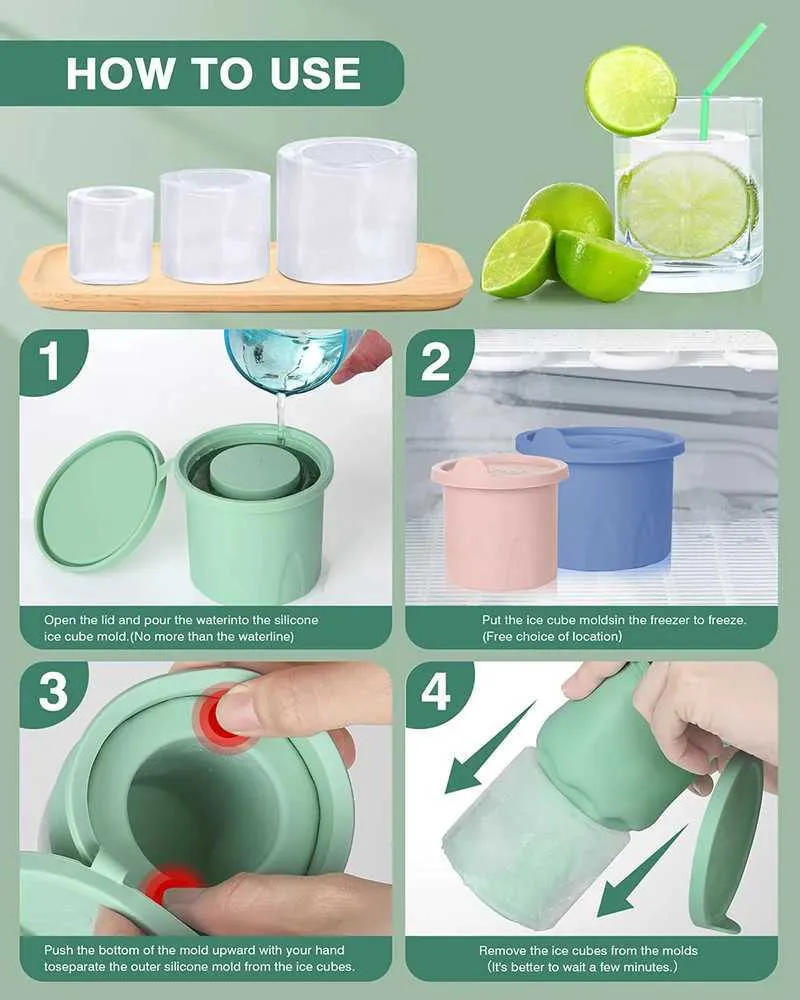 HOW TO USE

1

Open the lid and pour the waterinto the silicone ice cube mold.(No more than the waterline)

2

Put the ice cube moldsin the freezer to freeze. (Free choice of location)

3

Push the bottom of the mold upward with your hand toseparate the outer silicone mold from the ice cubes.

4

Remove the ice cubes from the molds (It's better to wait a few minutes.)