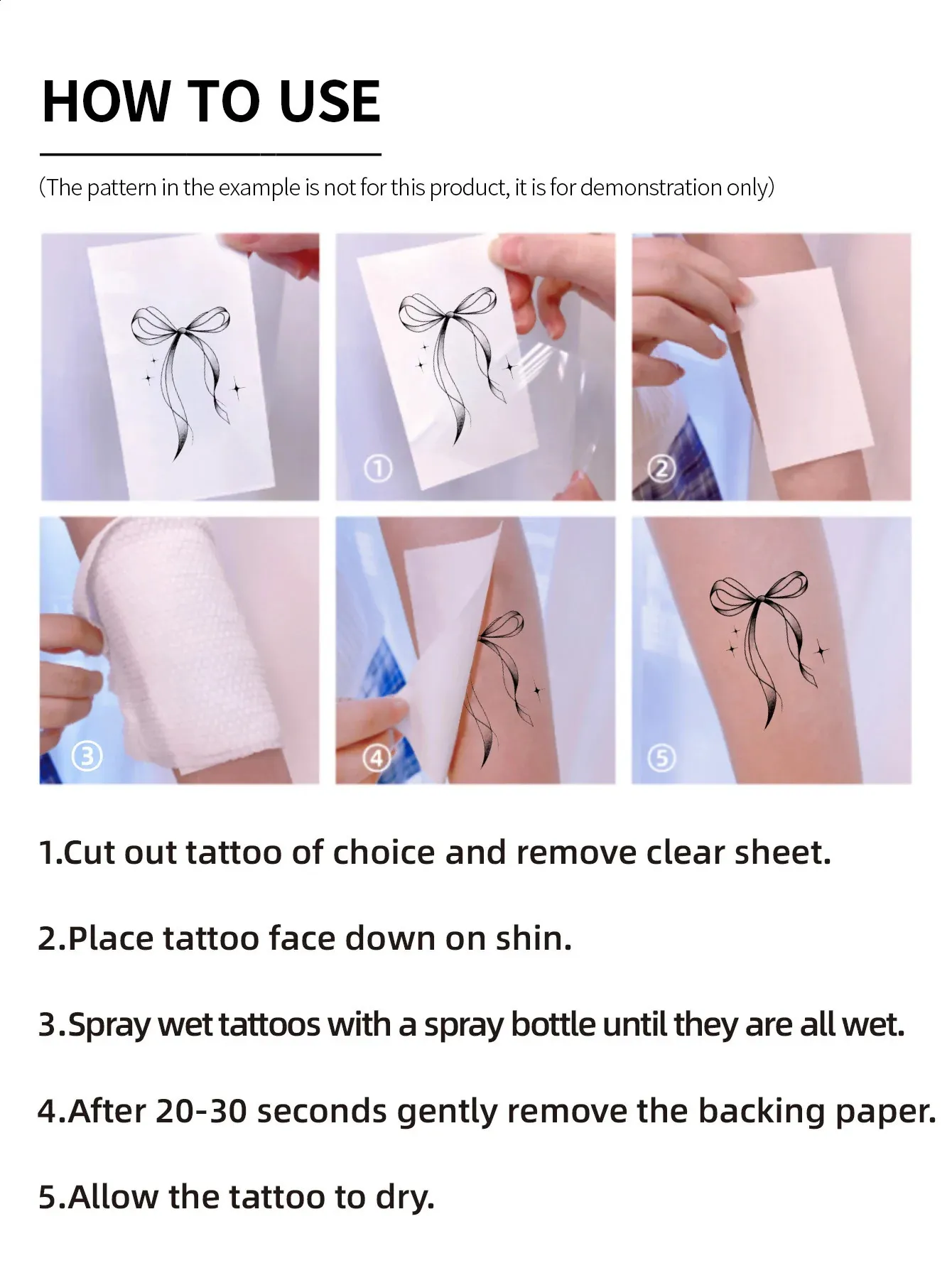 HOW TO USE

(The pattern in the example is not for this product, it is for demonstration only)

①

②

③

④

⑤

1.Cut out tattoo of choice and remove clear sheet.

2.Place tattoo face down on shin.

3.Spray wet tattoos with a spray bottle until they are all wet.

4.After 20-30 seconds gently remove the backing paper.

5.Allow the tattoo to dry.