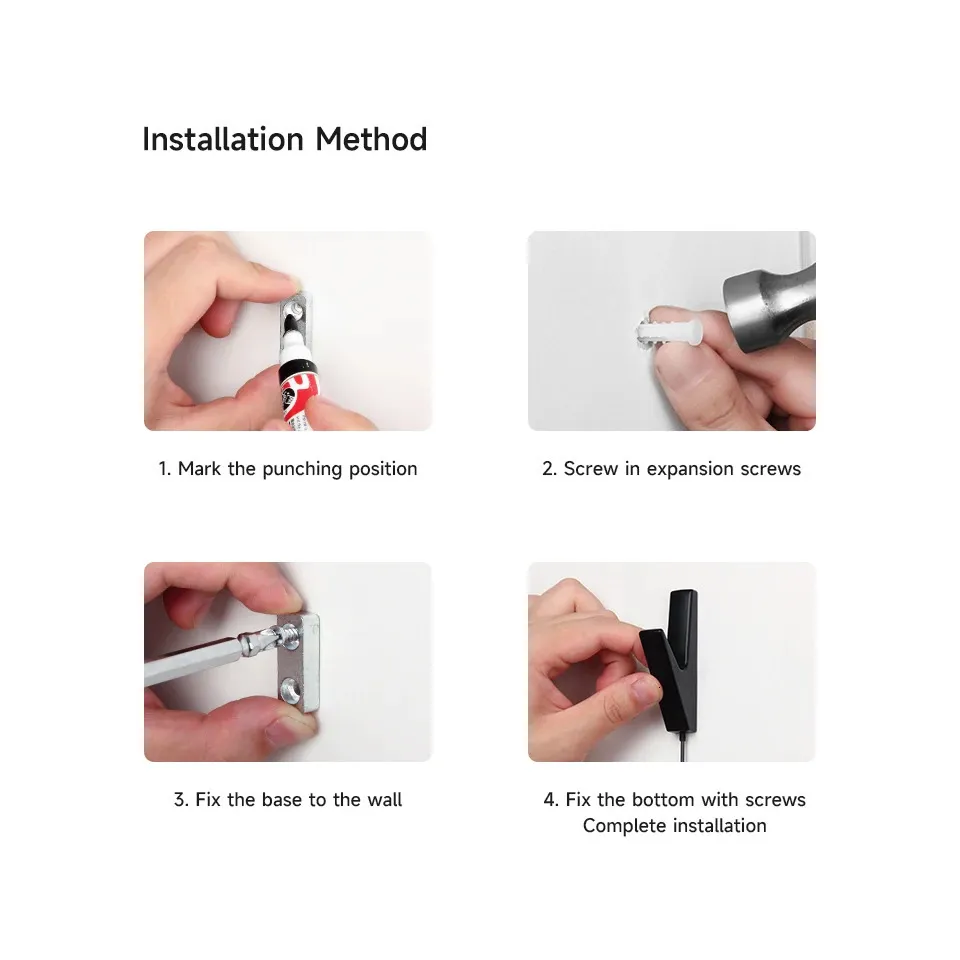 Installation Method

1. Mark the punching position

2. Screw in expansion screws

3. Fix the base to the wall

4. Fix the bottom with screws
Complete installation