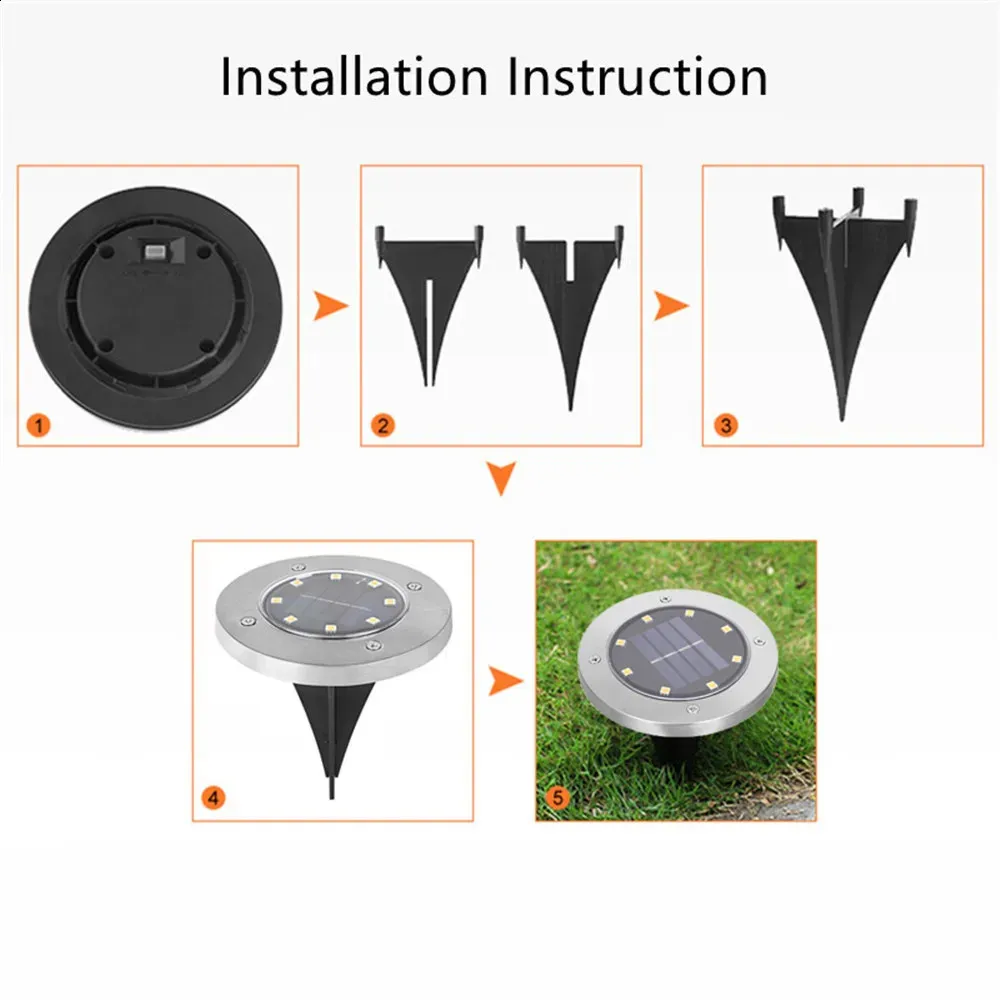 Installation Instruction

1

2

3

4

5